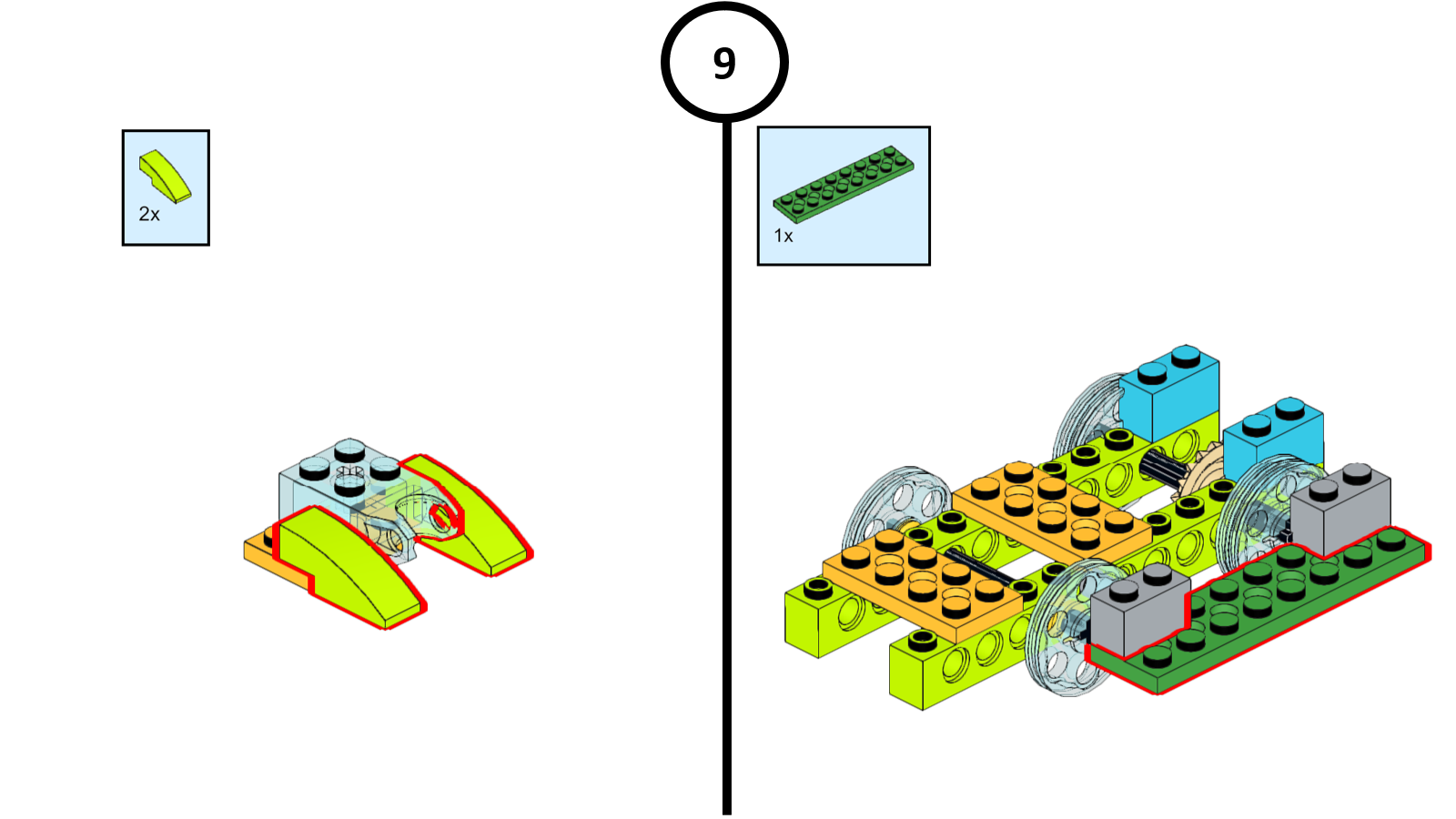 9

2x

1x