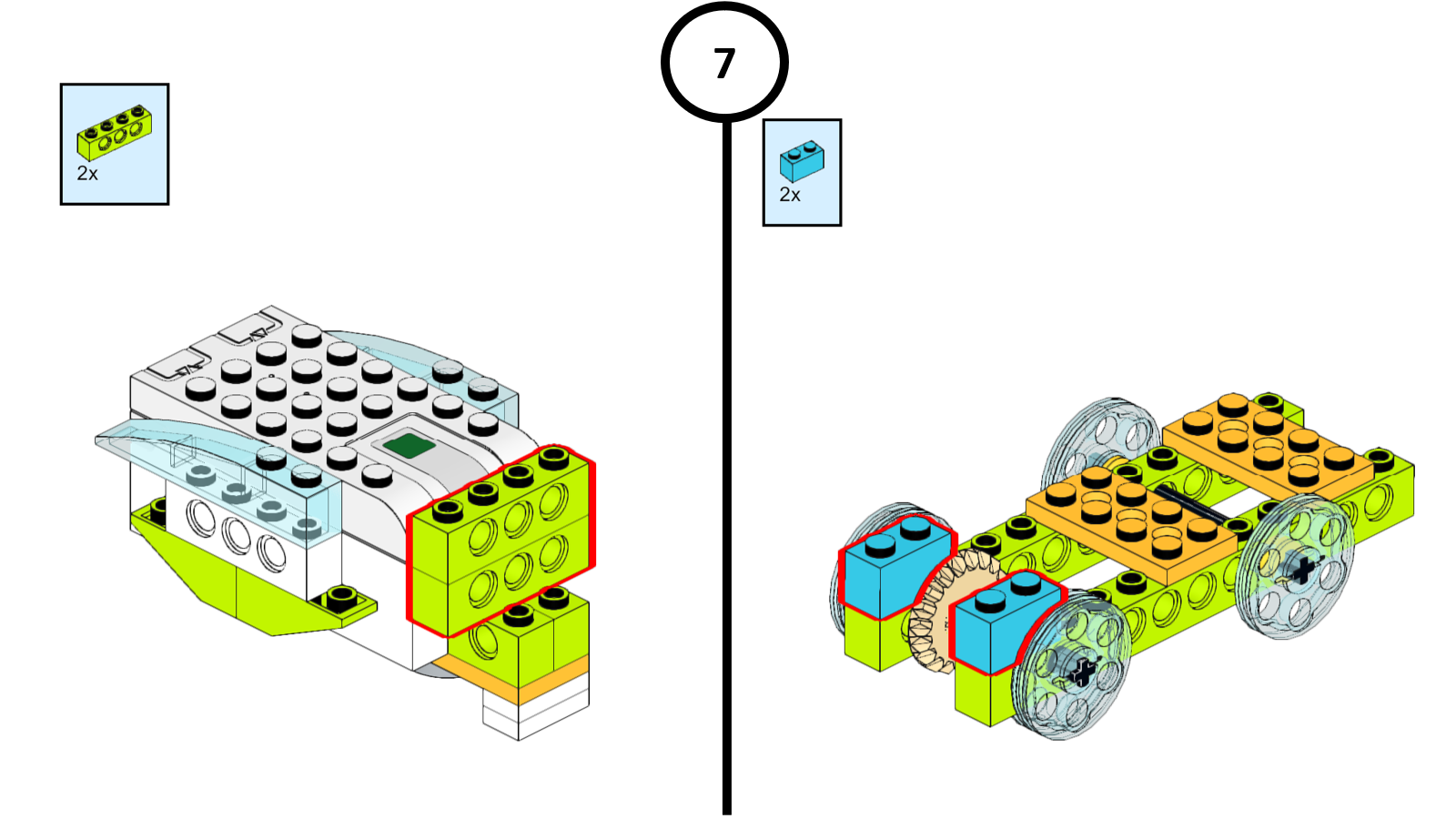 2x

7

2x