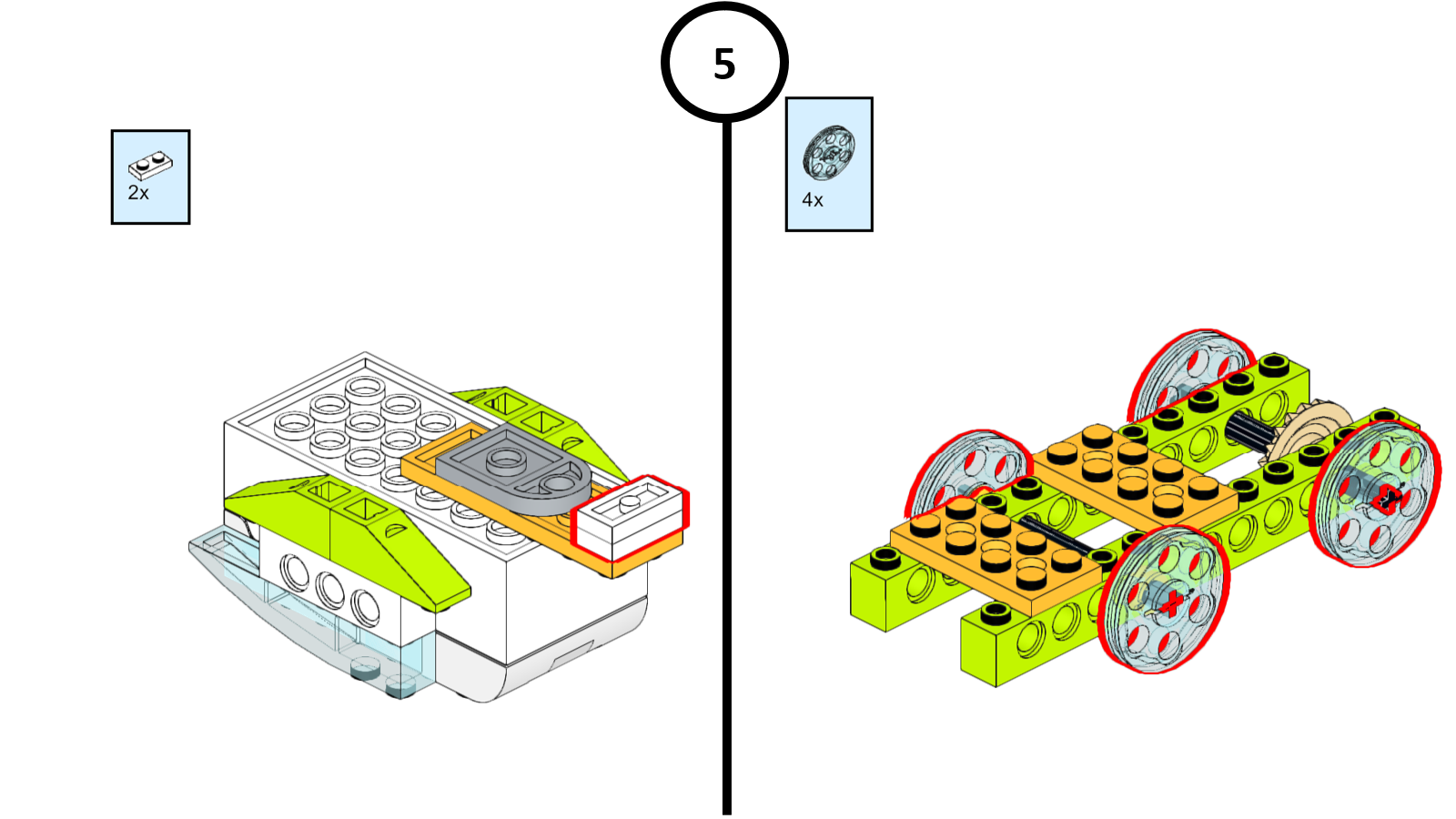 5

2x

4x