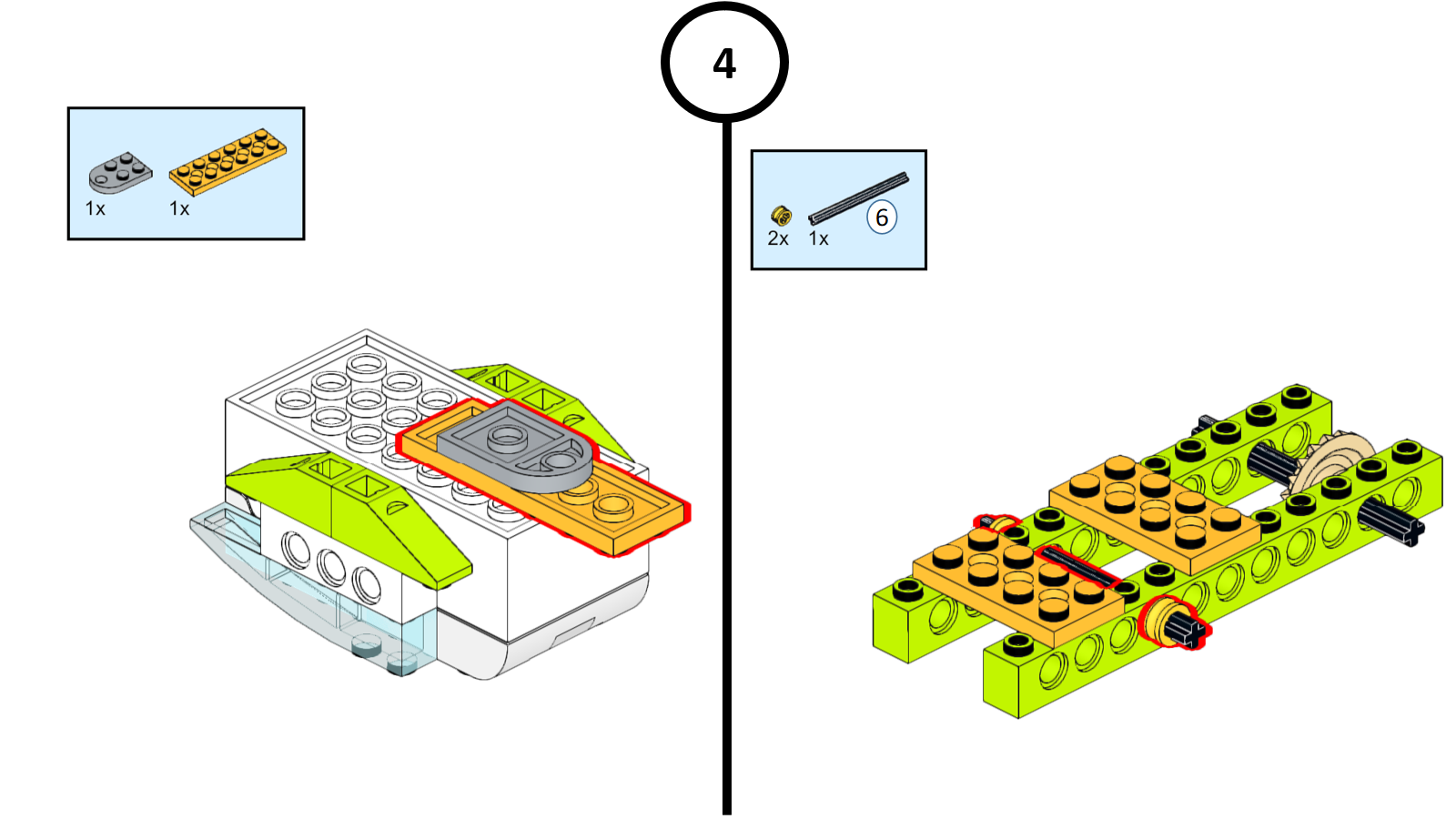 4

1x 1x

2x 1x 6