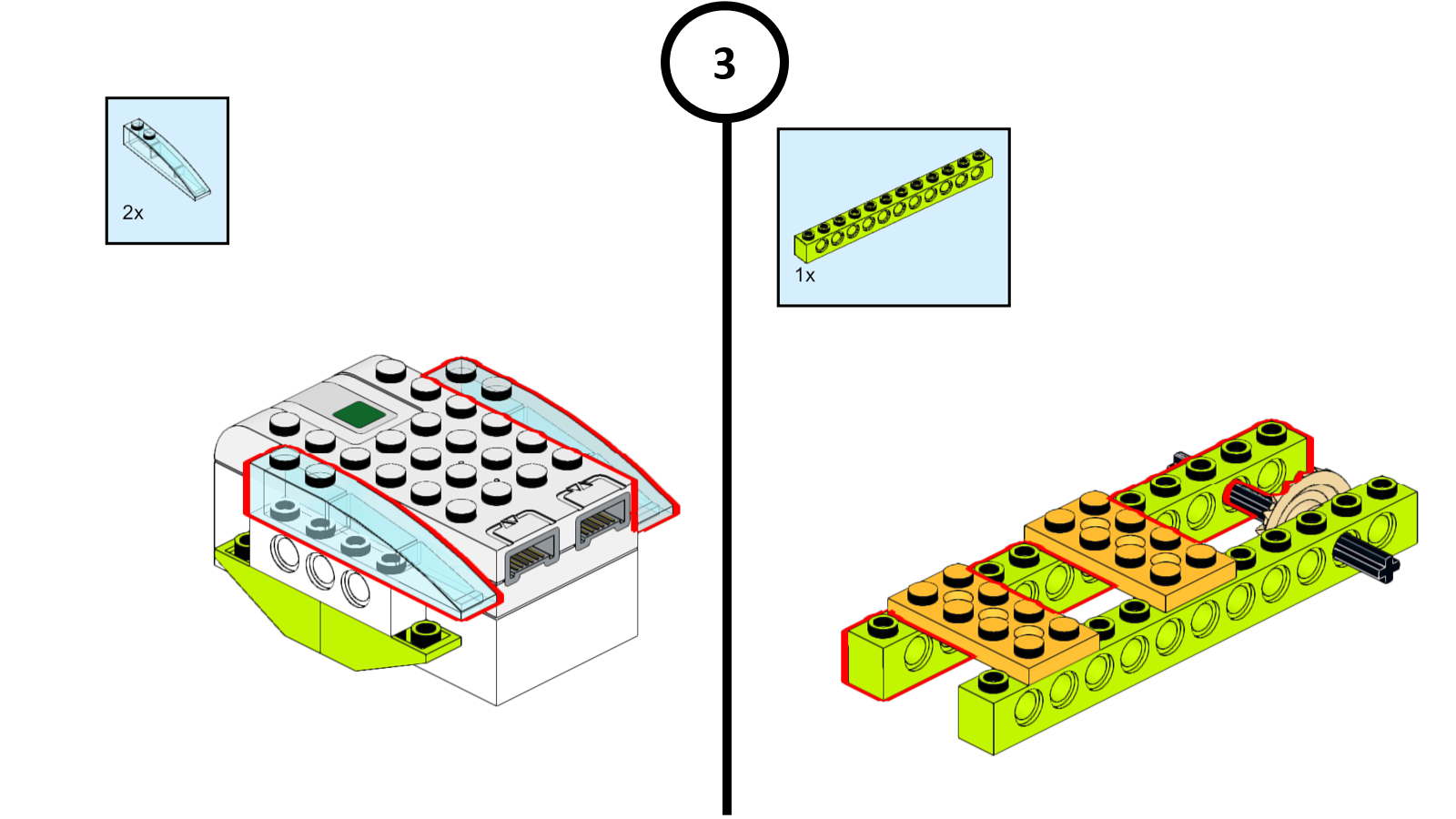 3

2x

1x