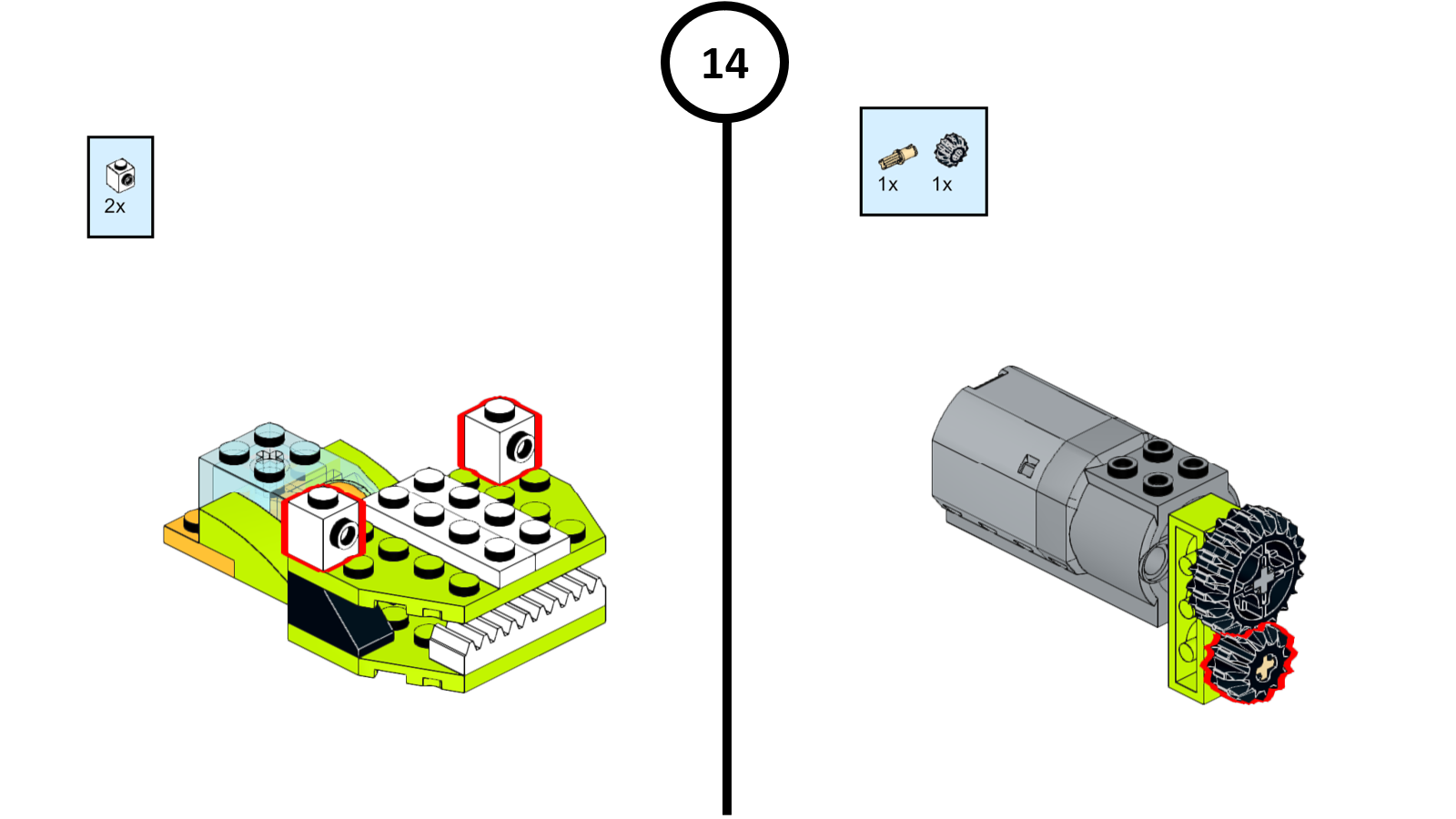 14

2x

1x 1x