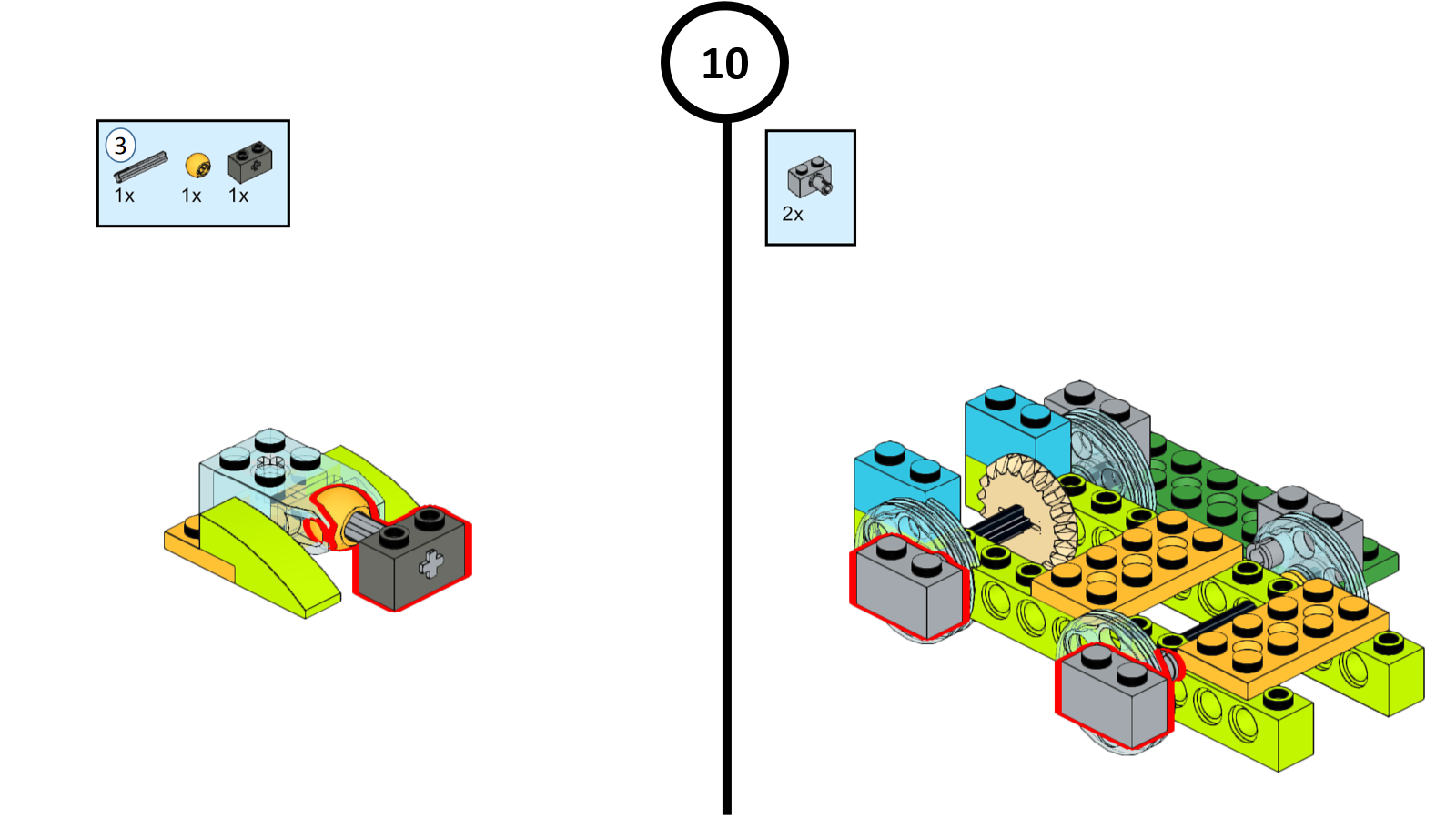 10

3
1x 1x 1x

2x