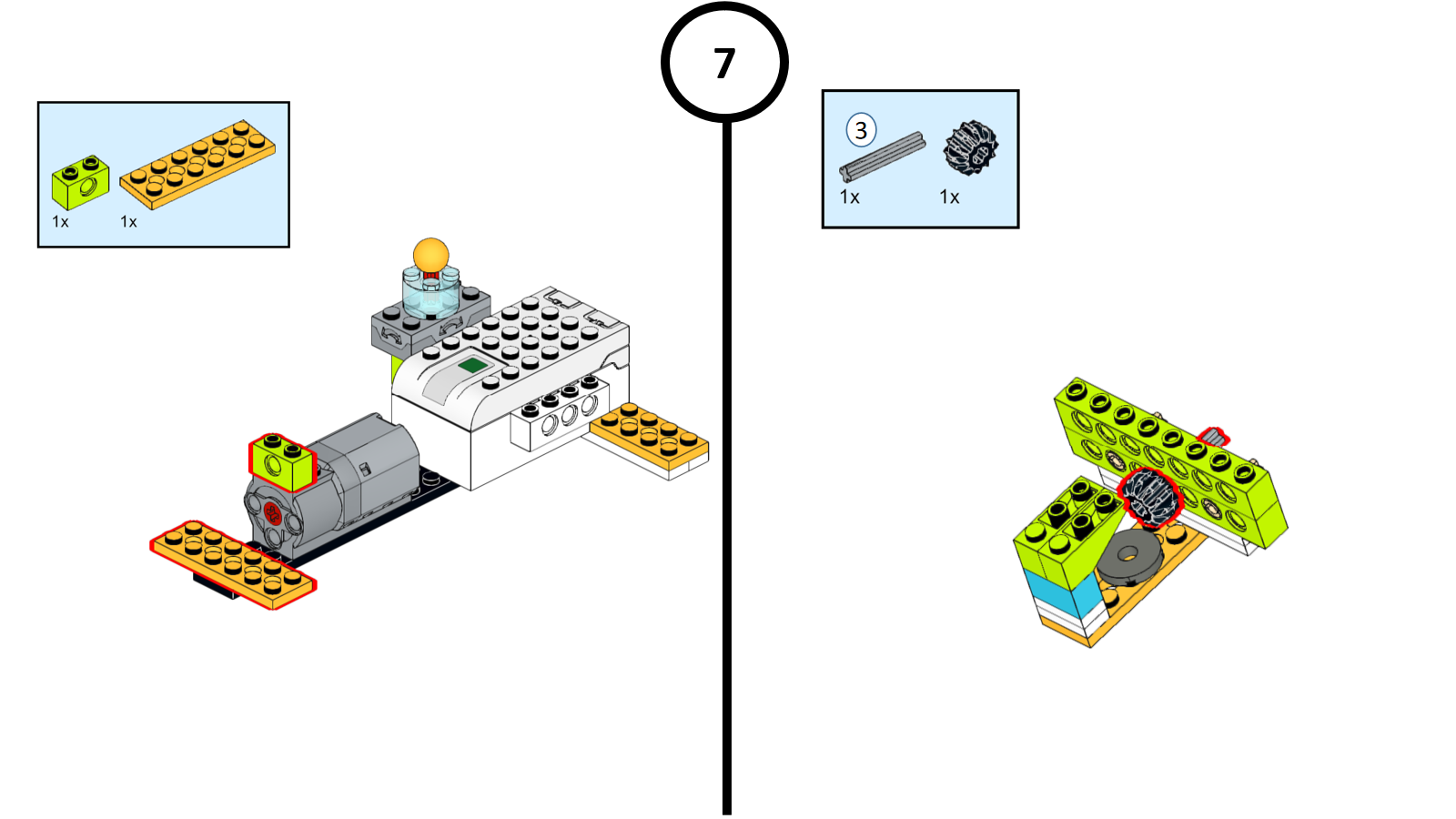 7

1x 1x

3

1x 1x