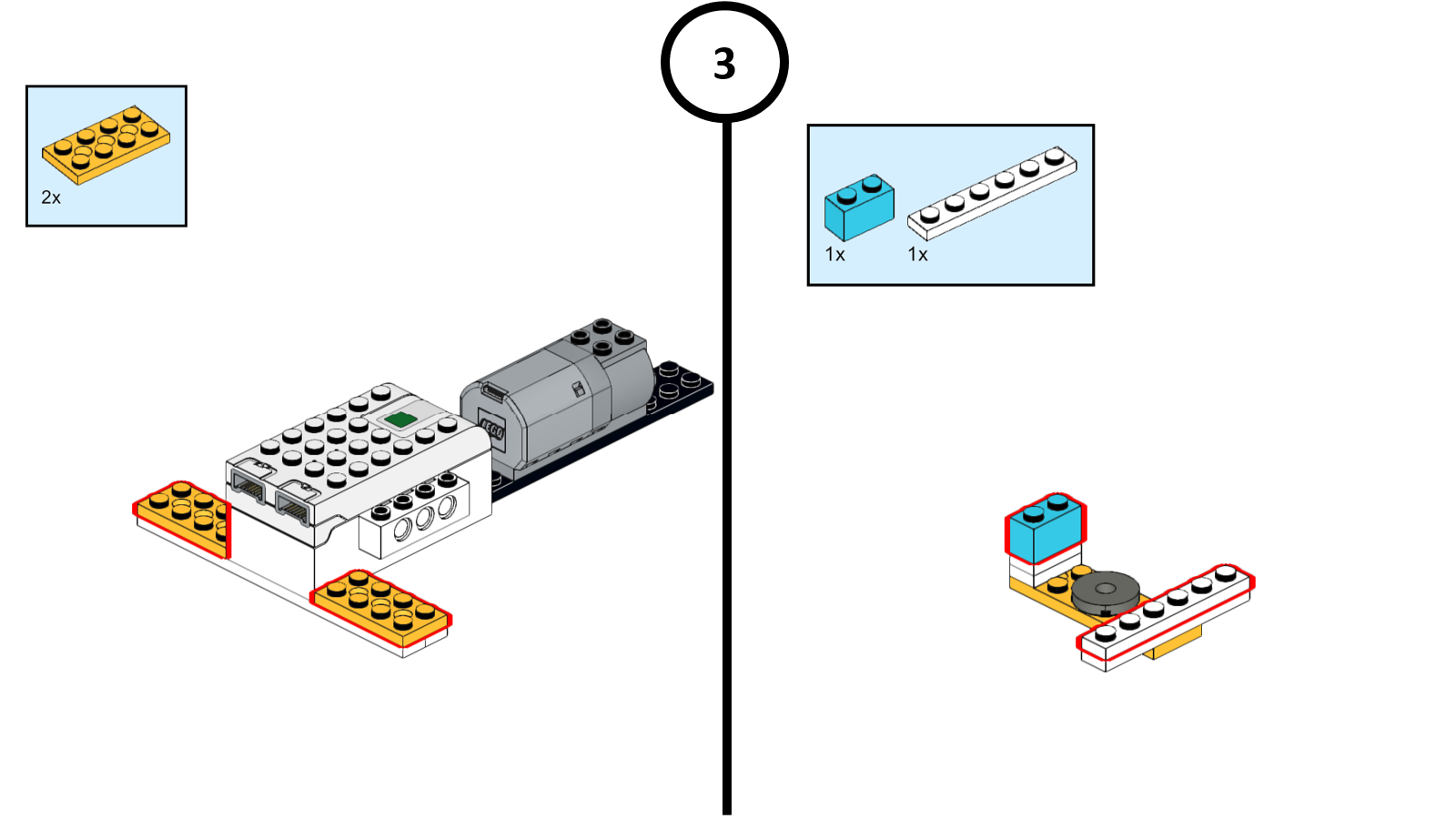 3

2x

1x 1x

LEGO