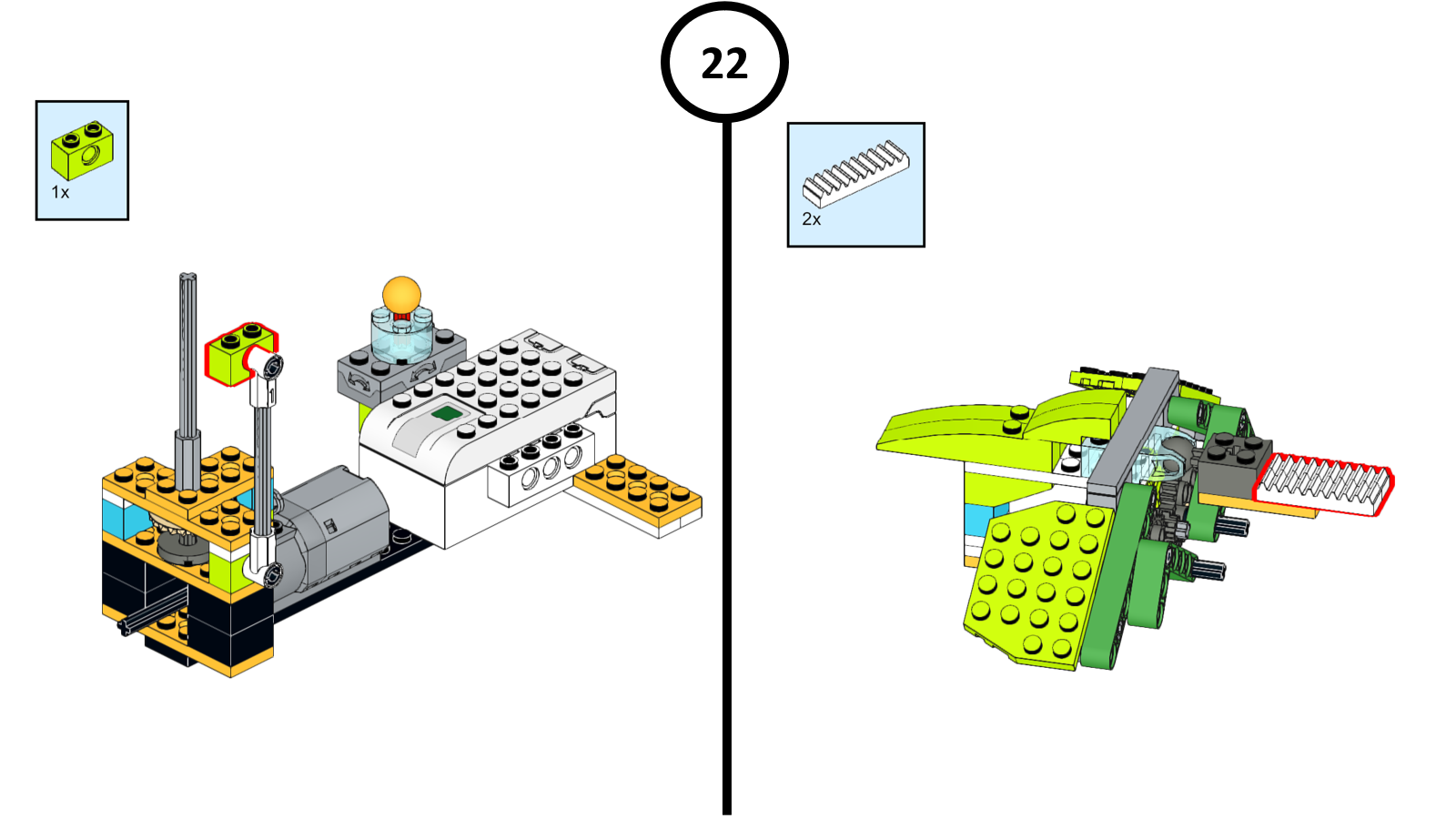 22

1x

2x