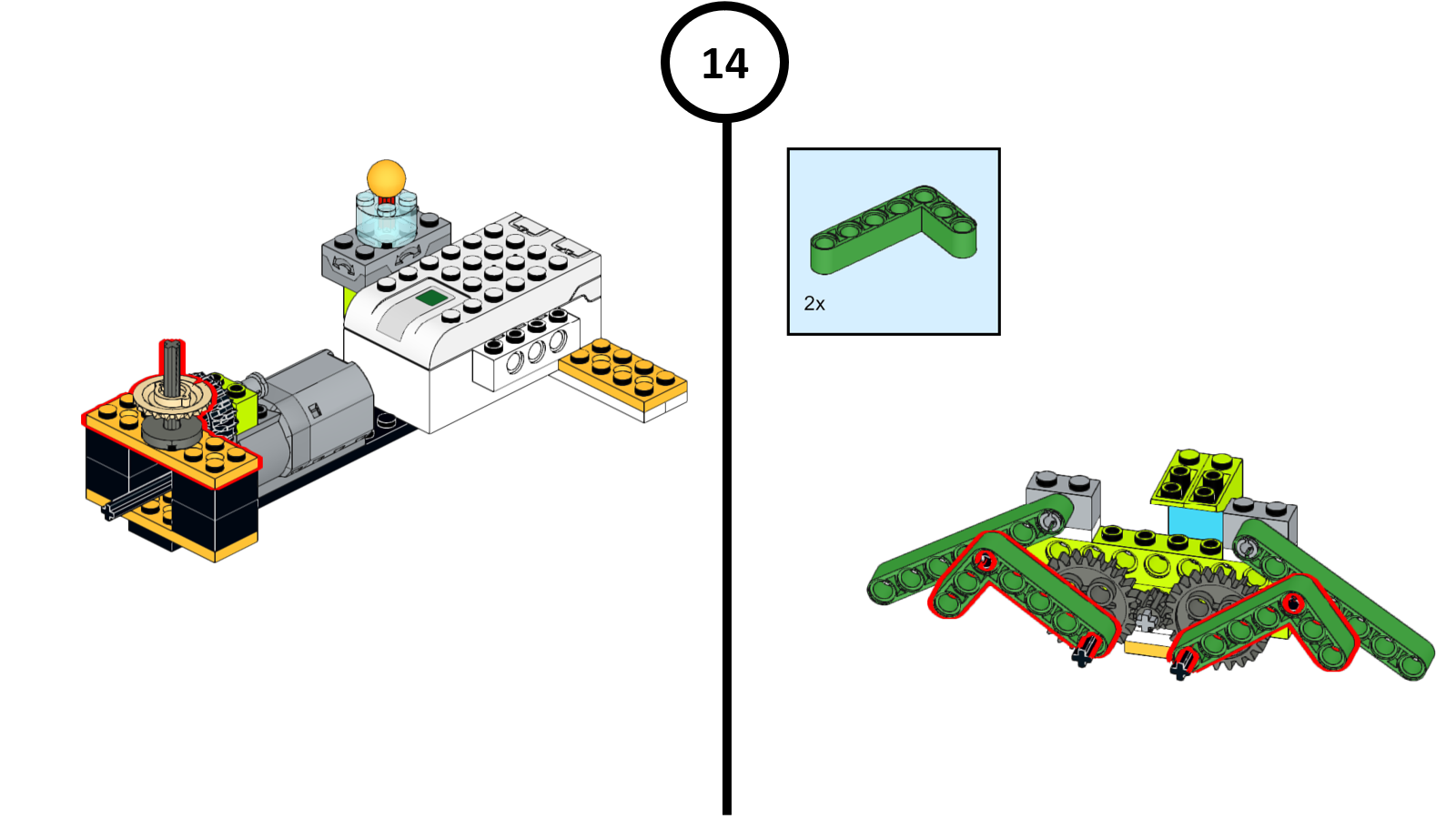 14

2x