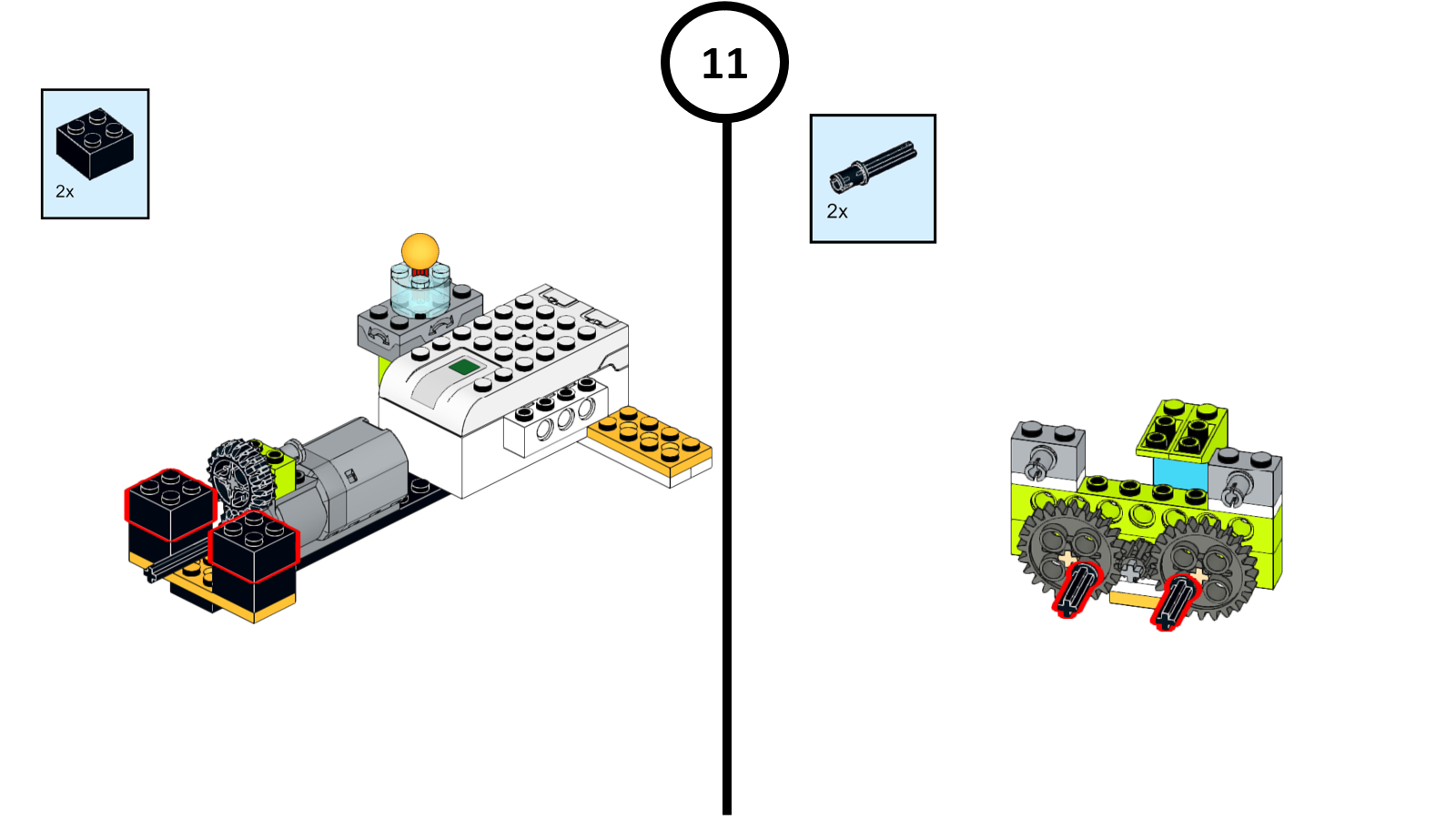 11

2x

2x