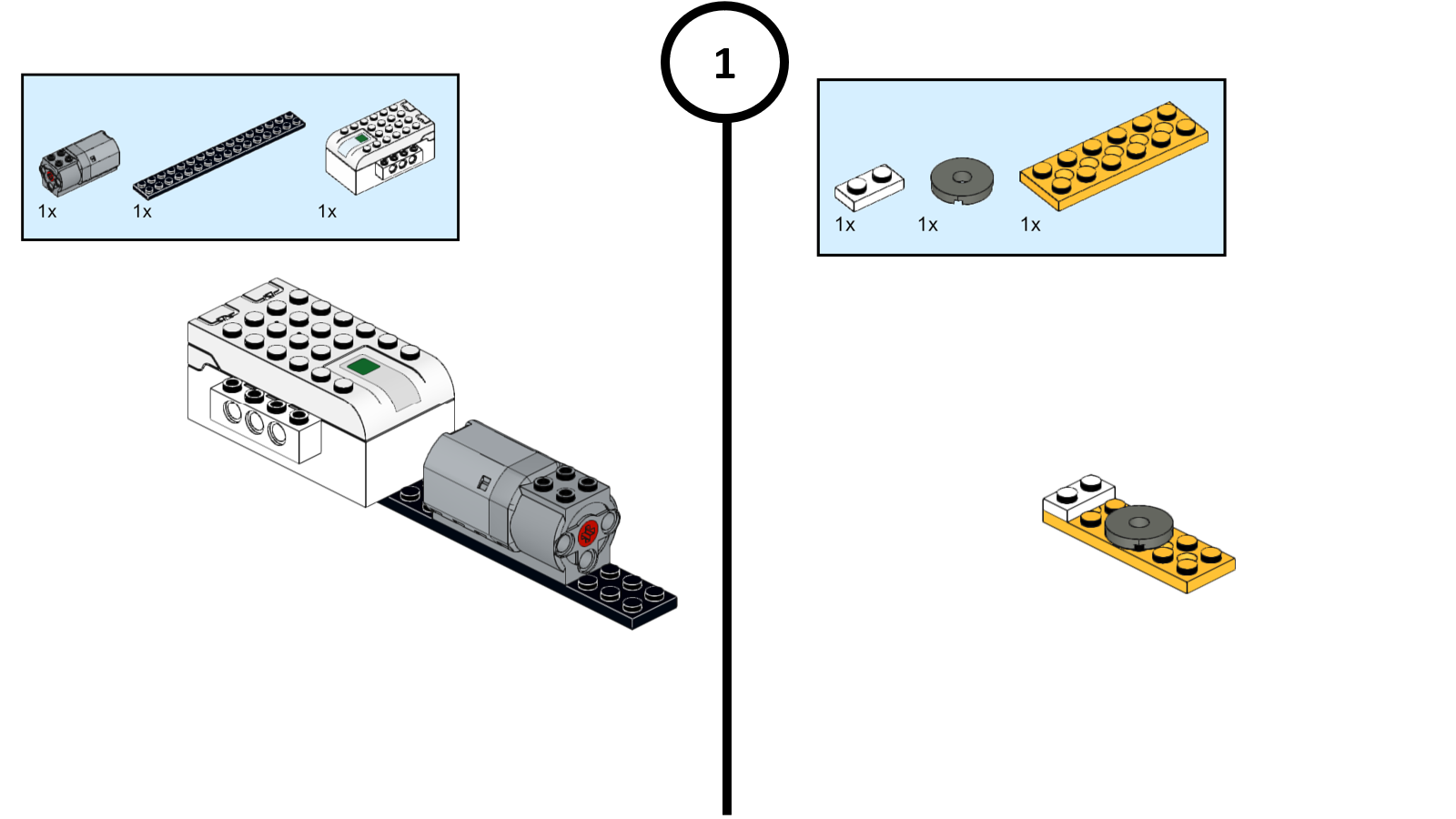 1

1x 1x 1x

1x 1x 1x