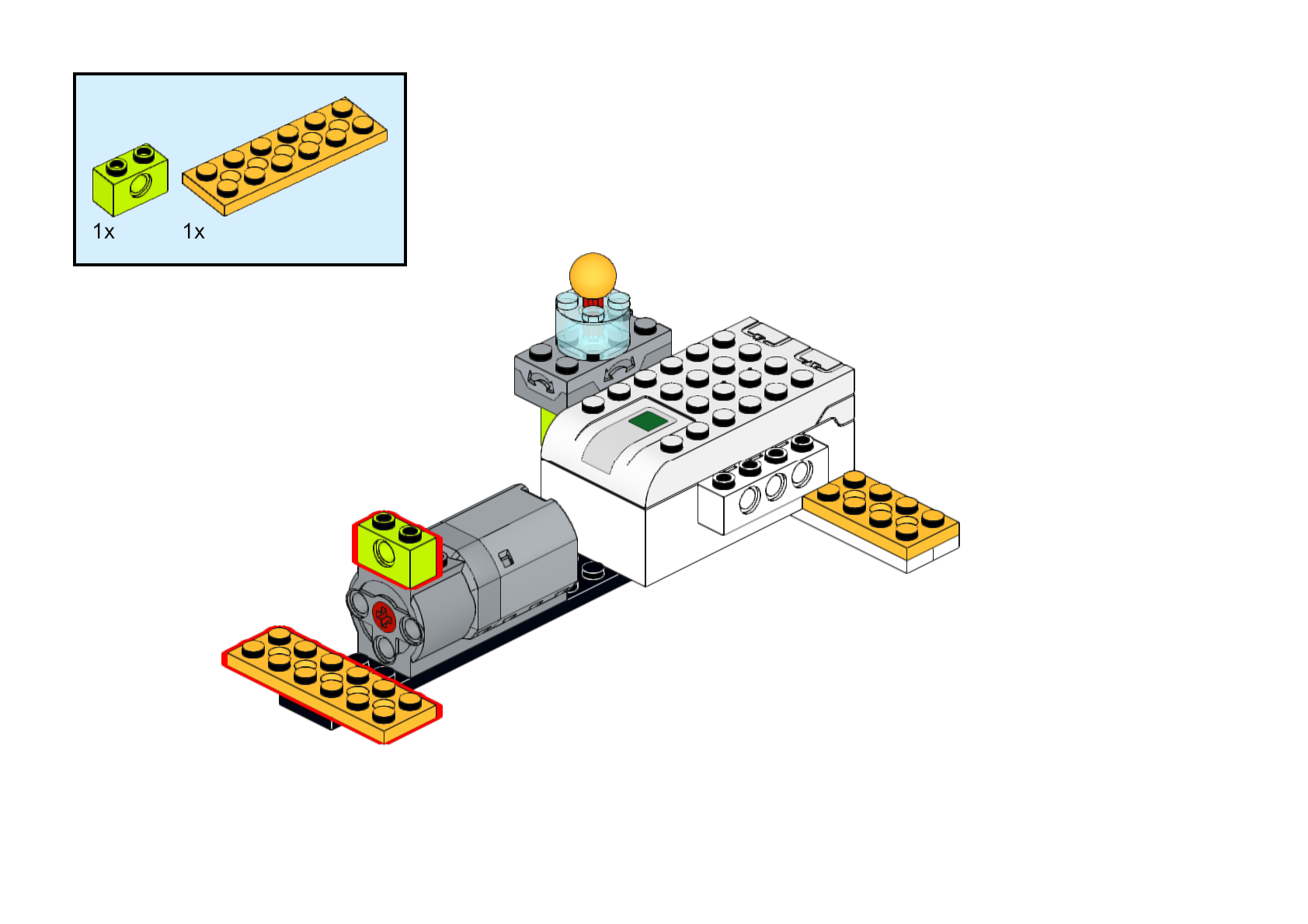 1x 1x