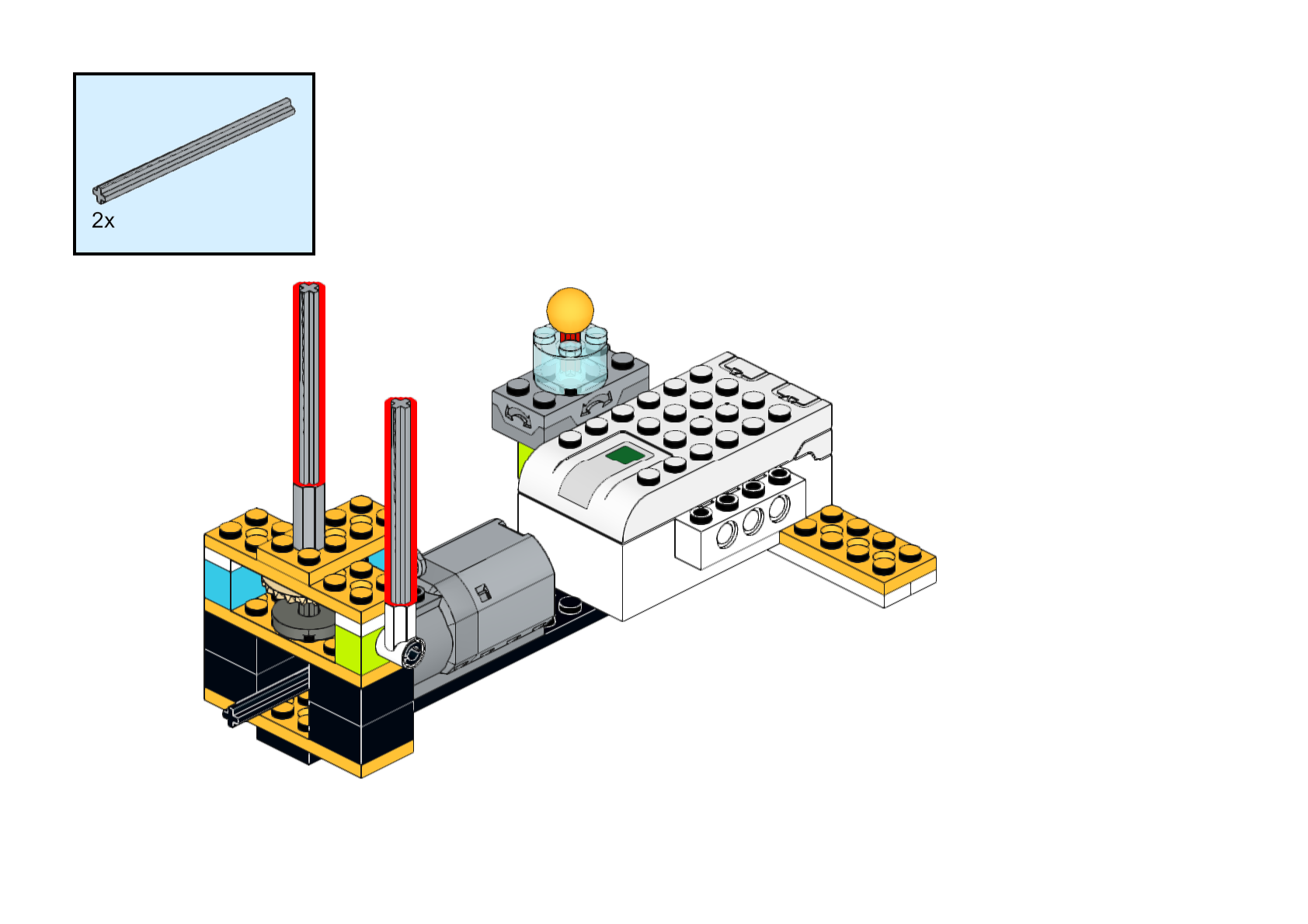 2x