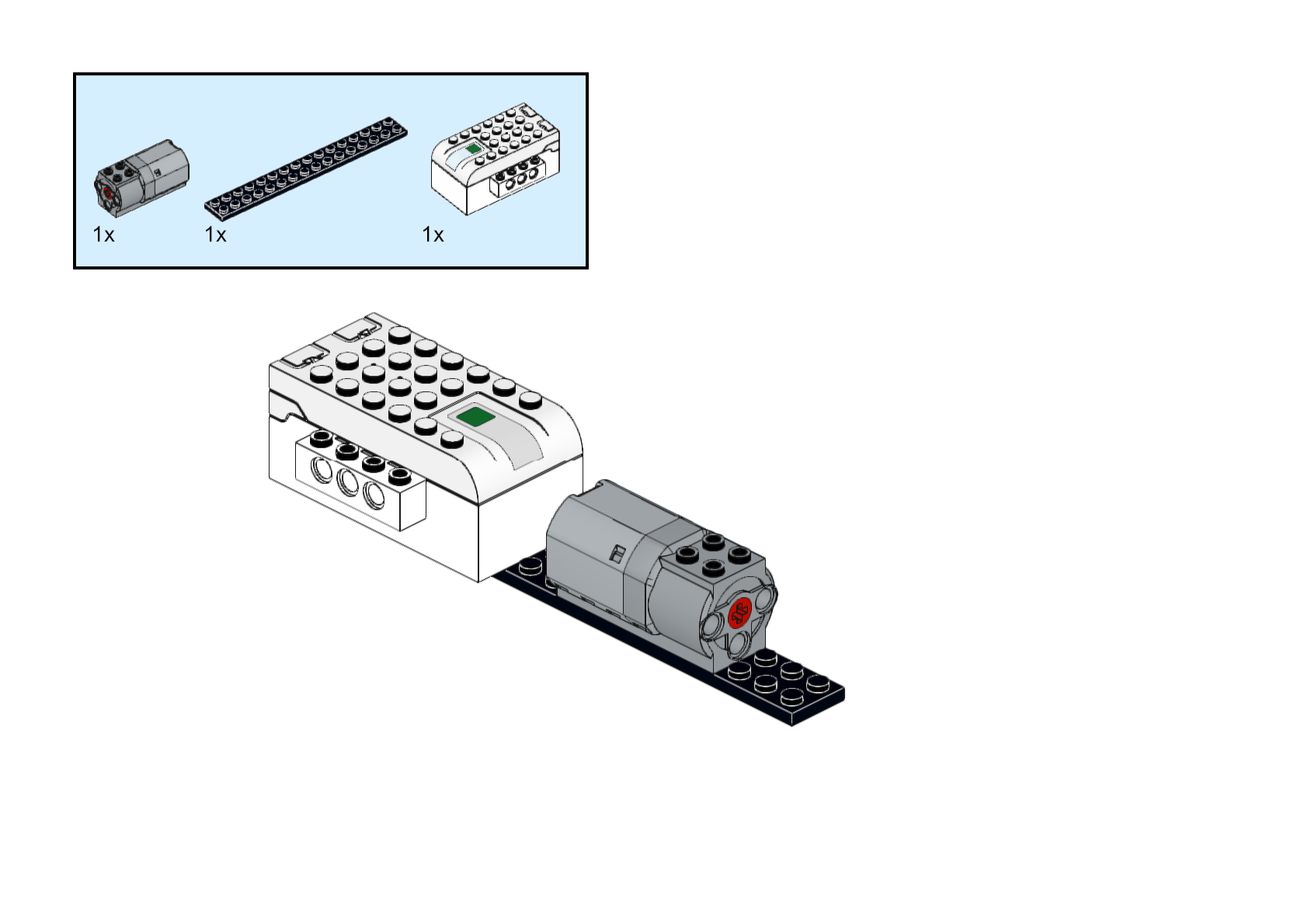 1x 1x 1x