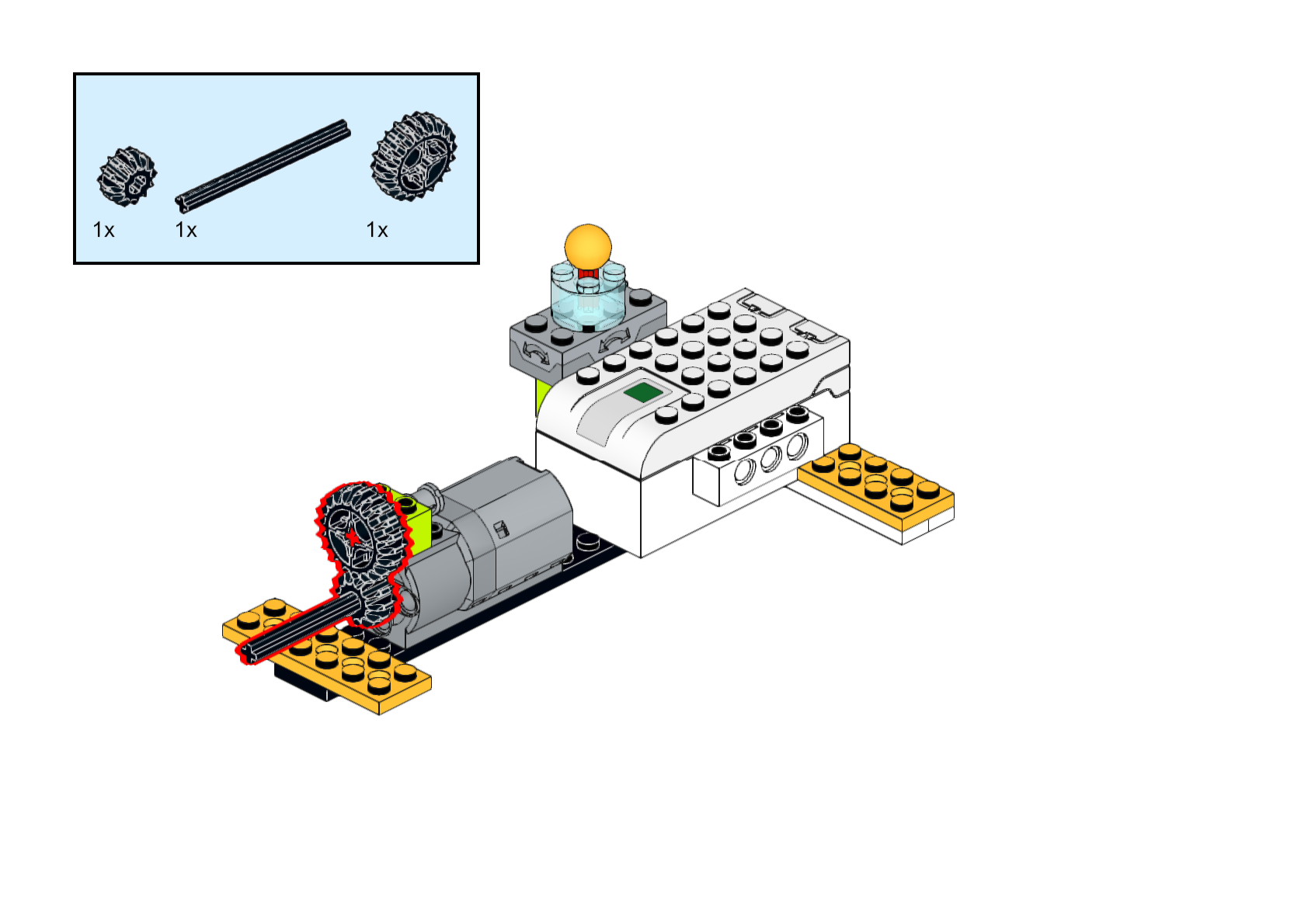 1x 1x 1x