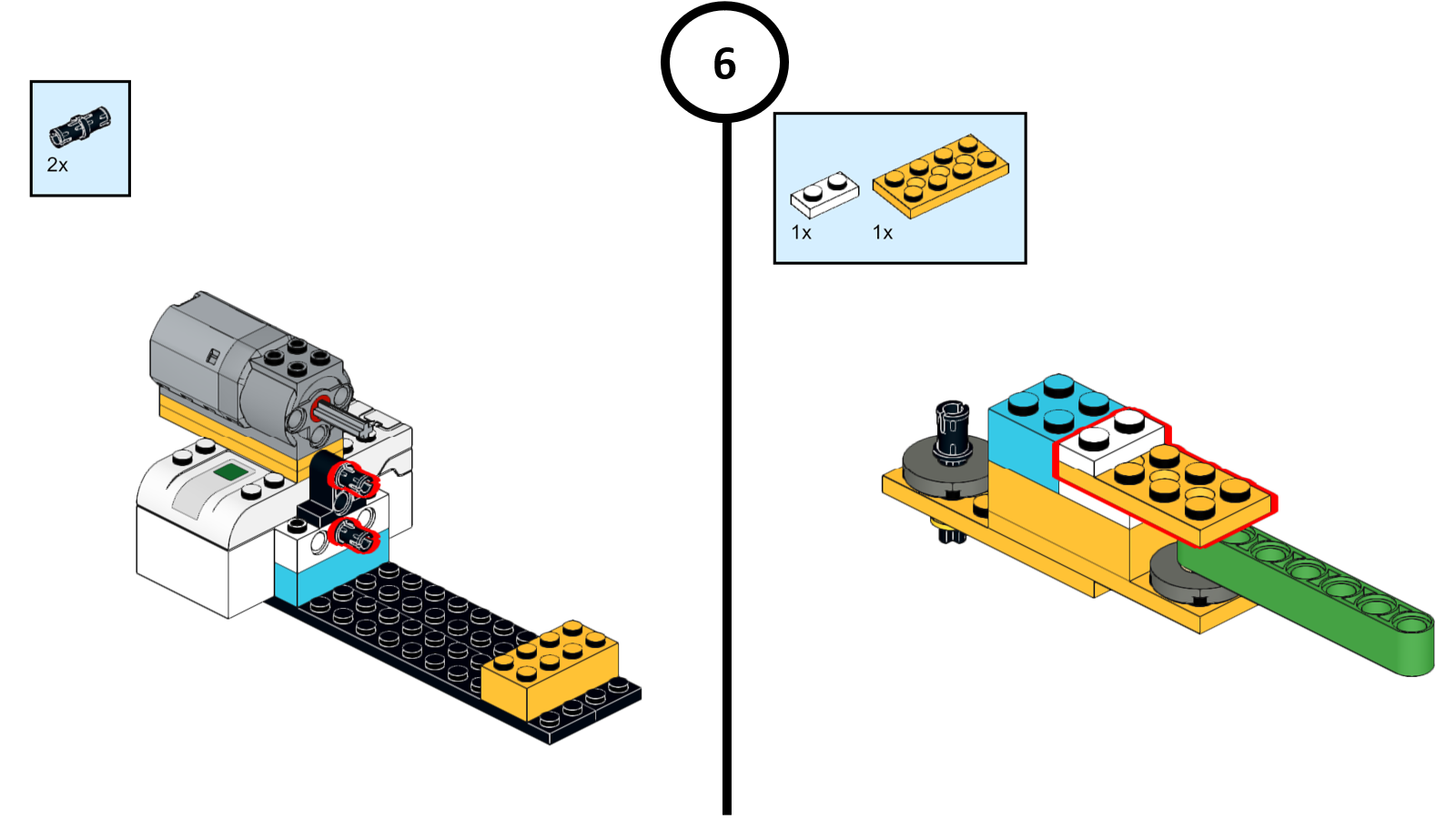 2x

6

1x 1x