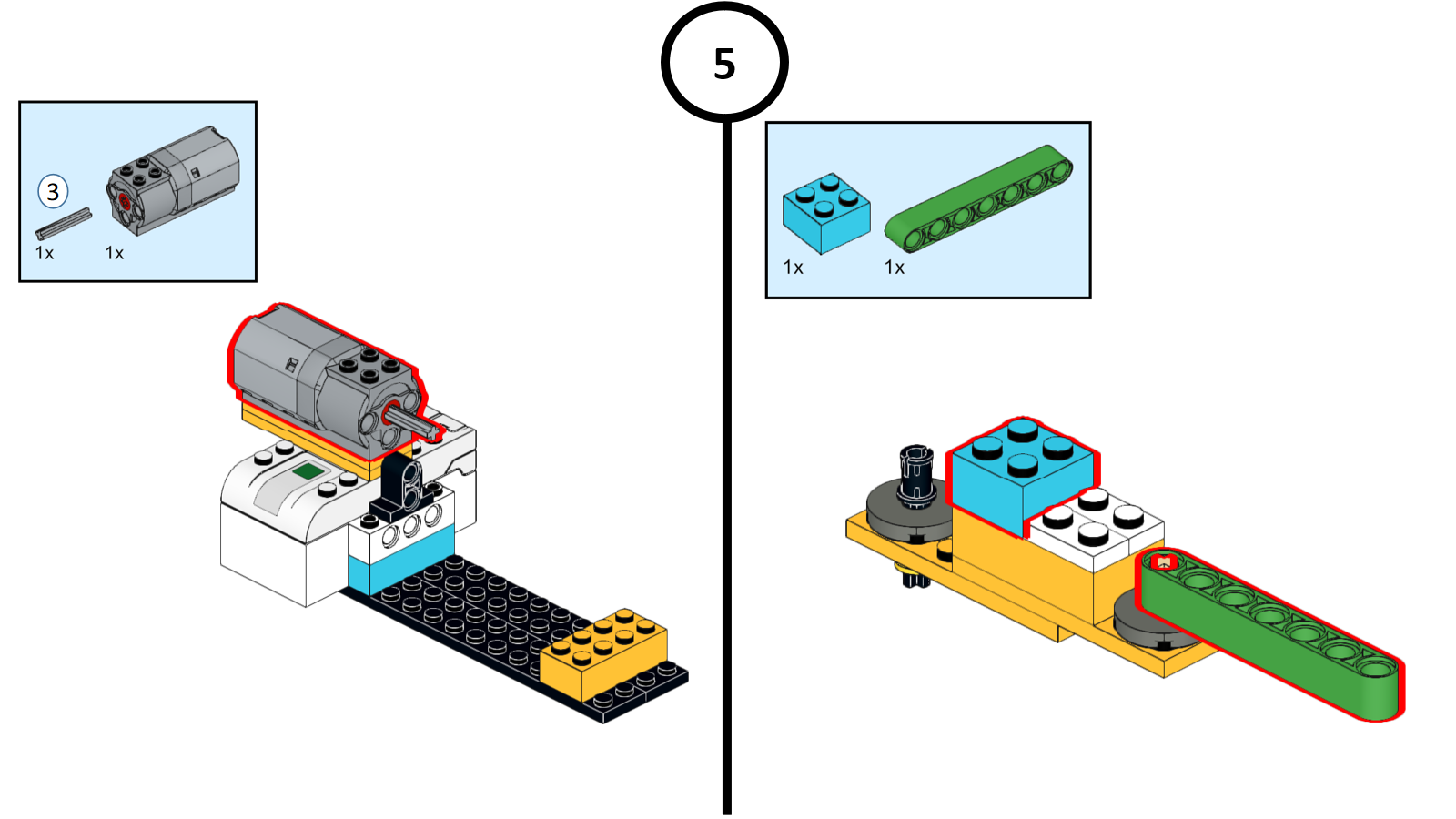 5

3
1x 1x

1x 1x