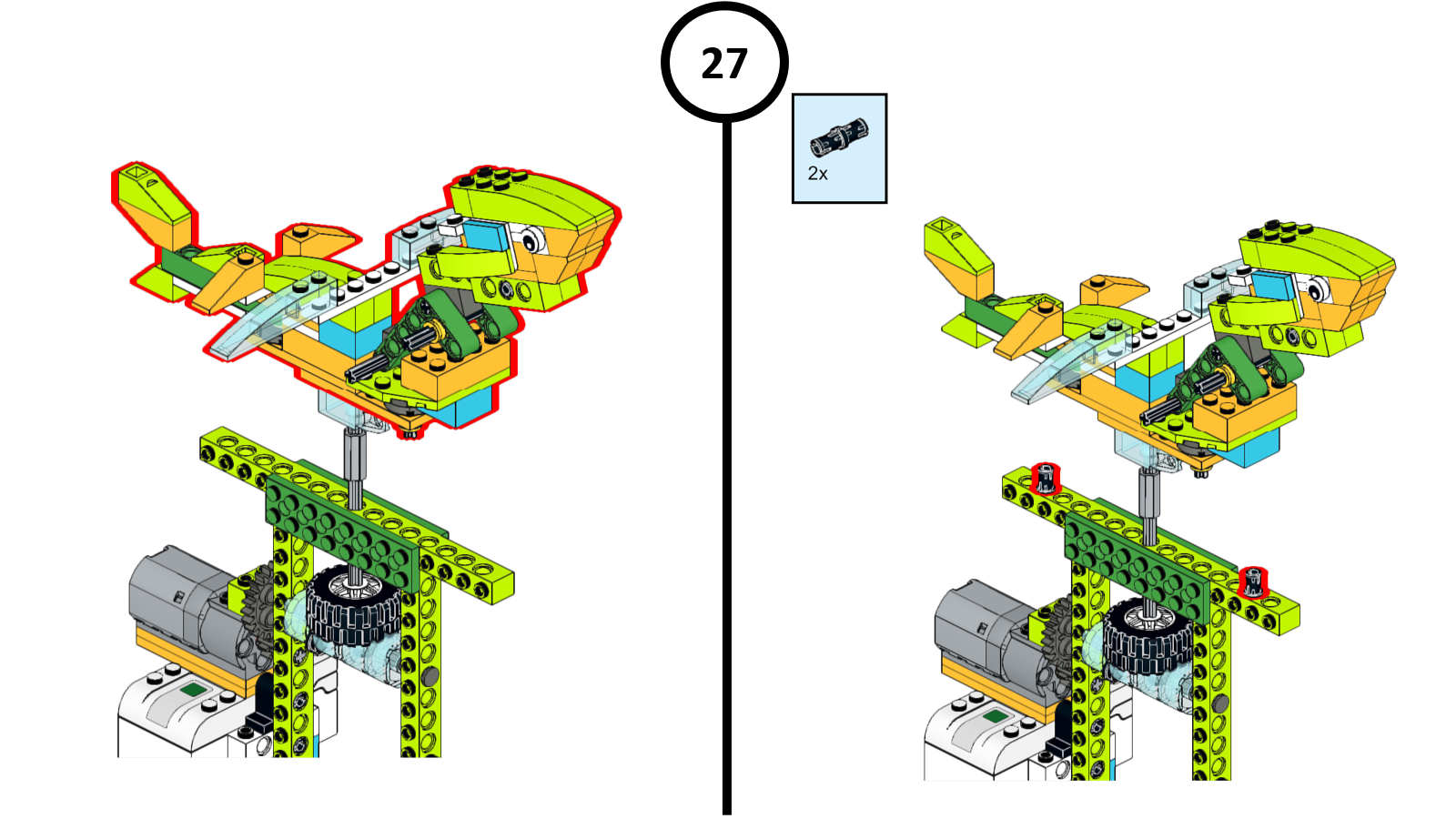 27

2x