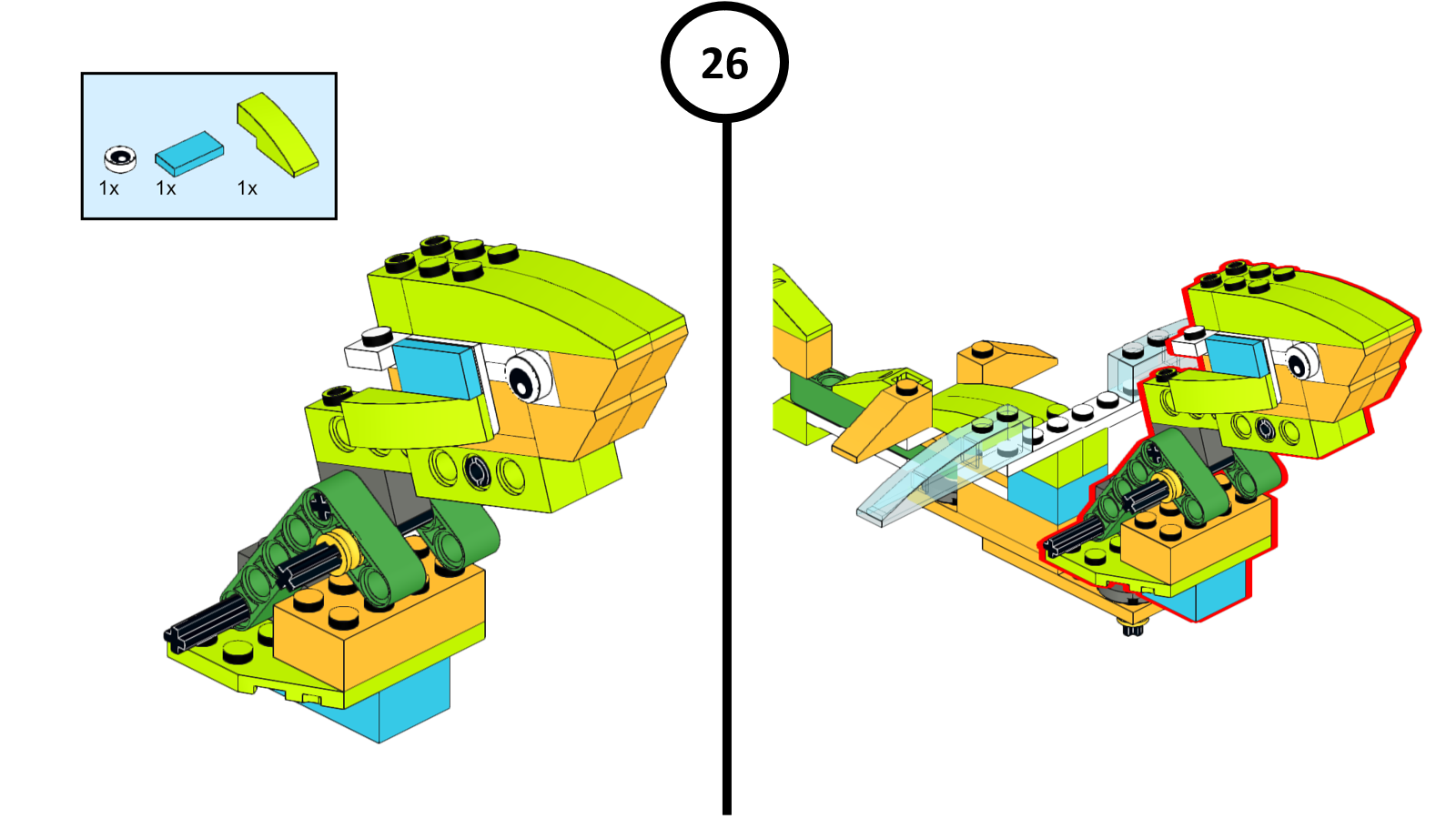 26

1x 1x 1x