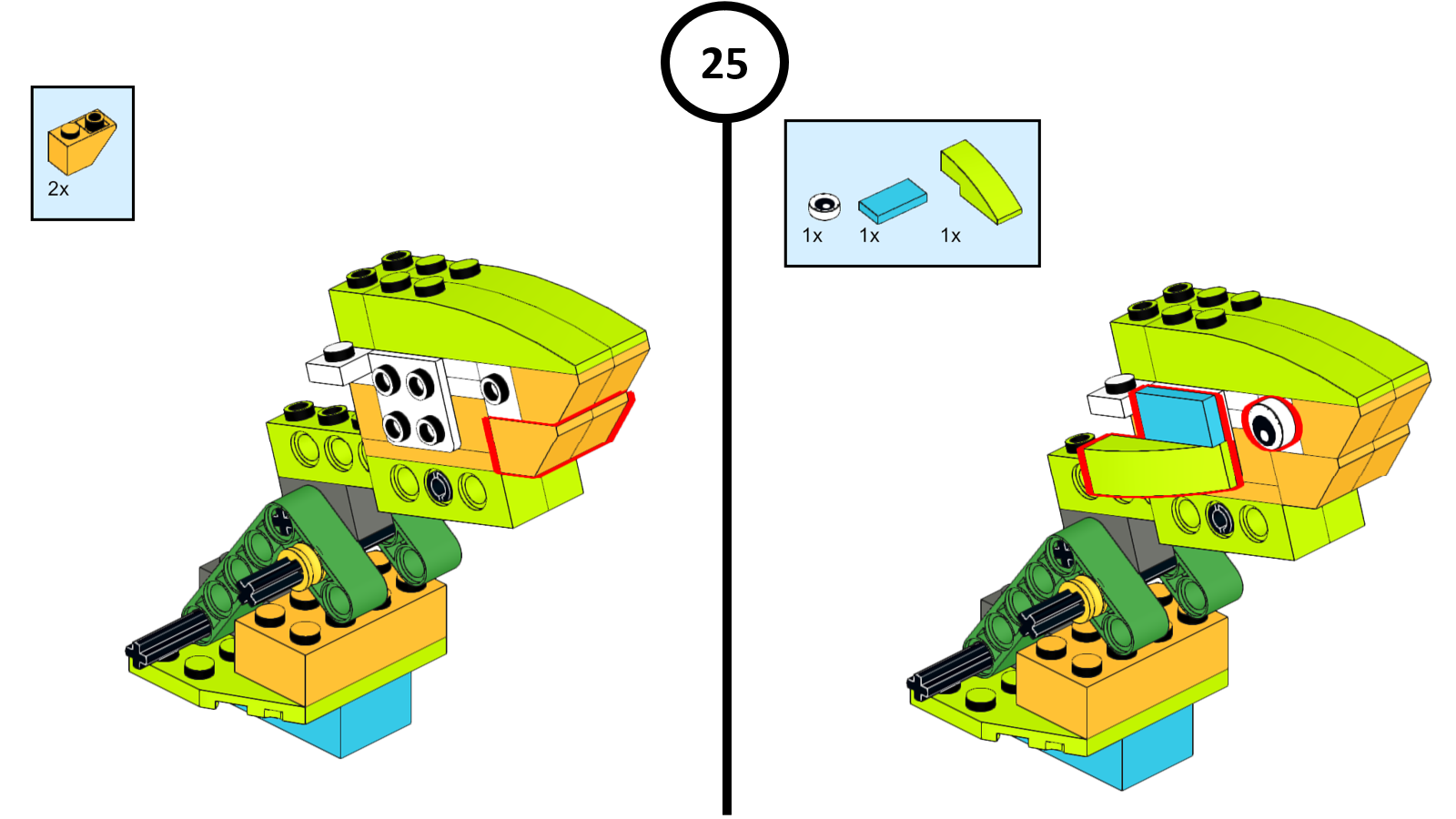 25

2x

1x 1x 1x