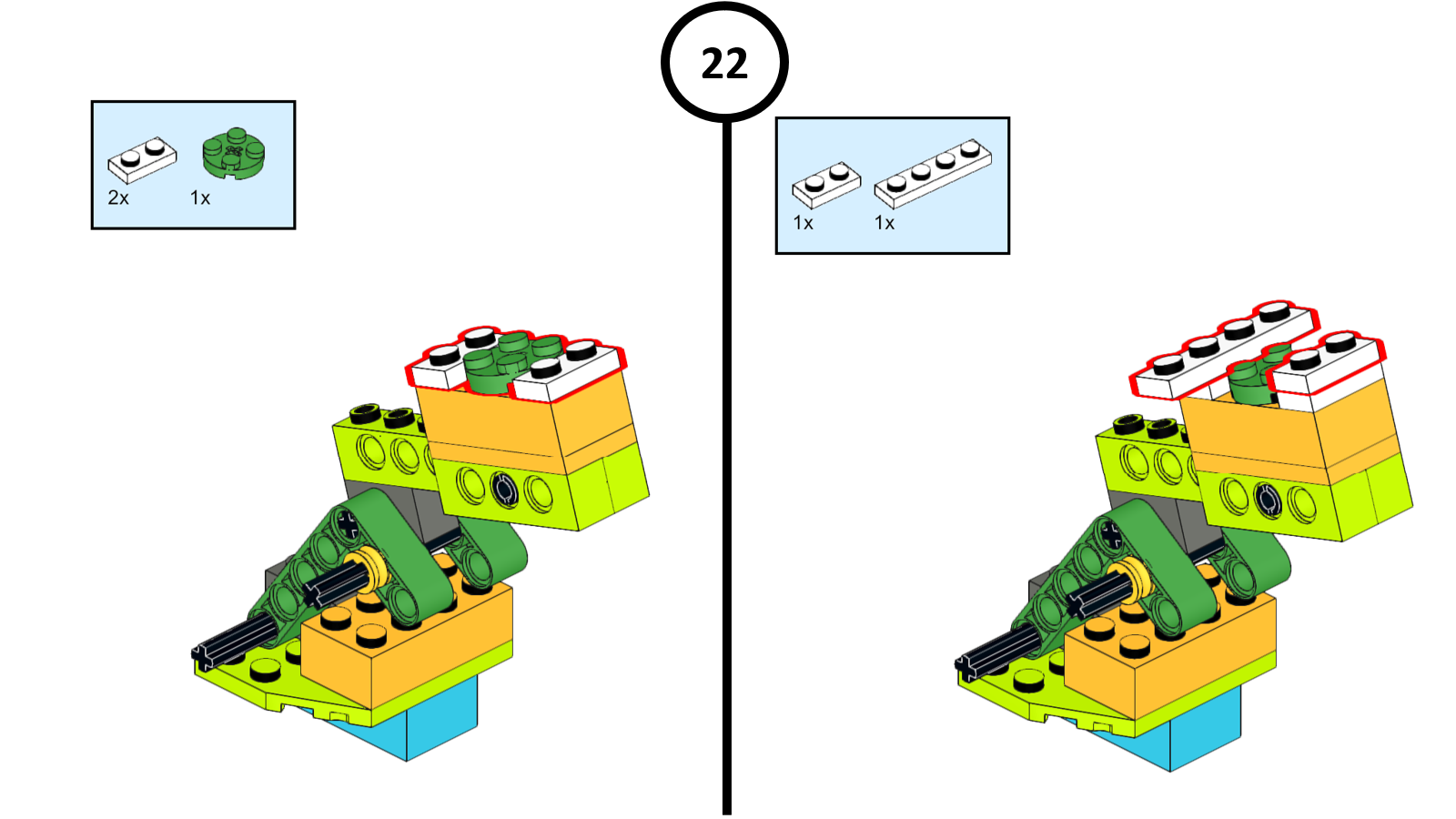 22

2x 1x

1x 1x