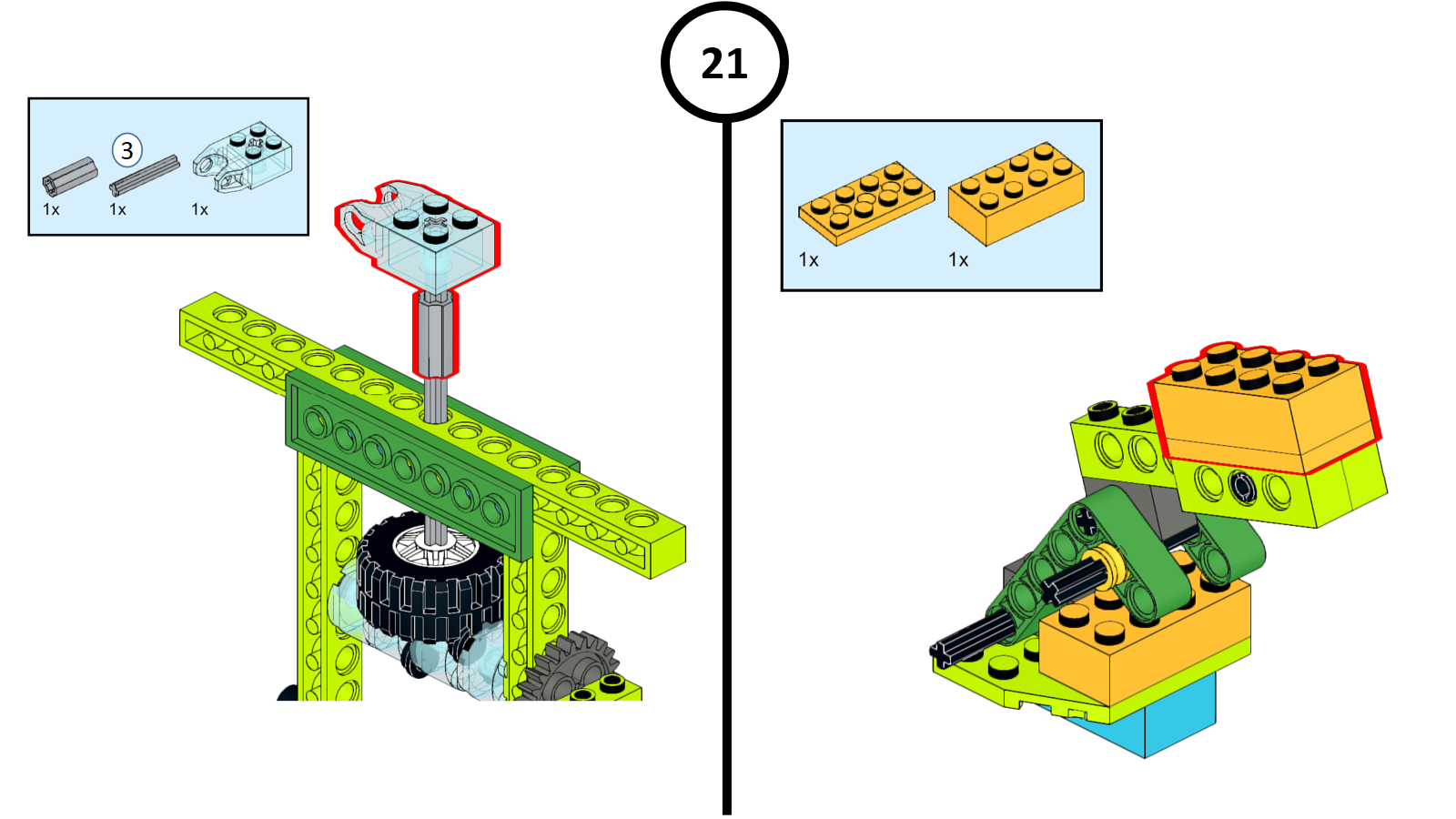 21

3

1x 1x 1x

1x 1x