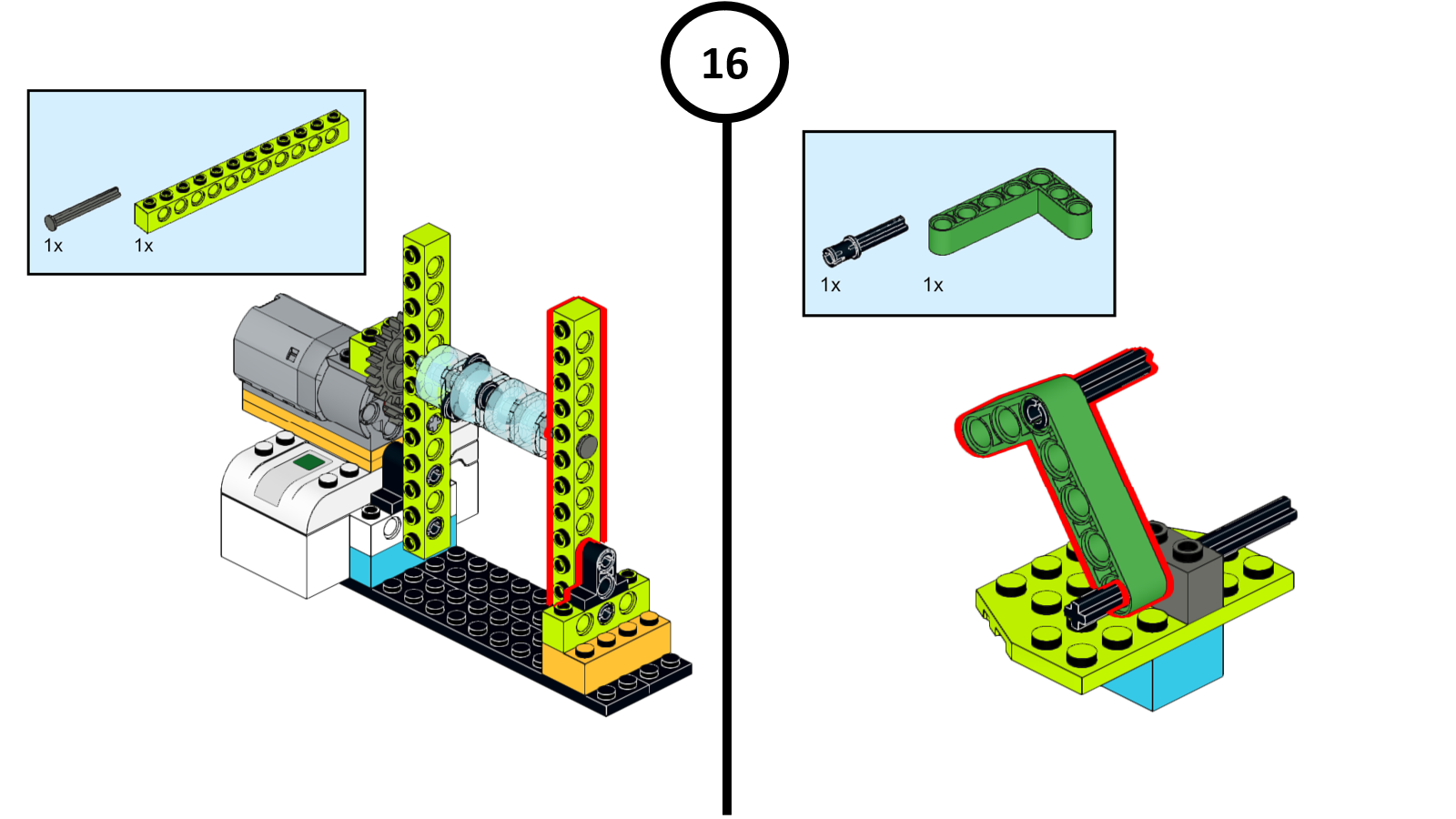 16

1x 1x

1x 1x