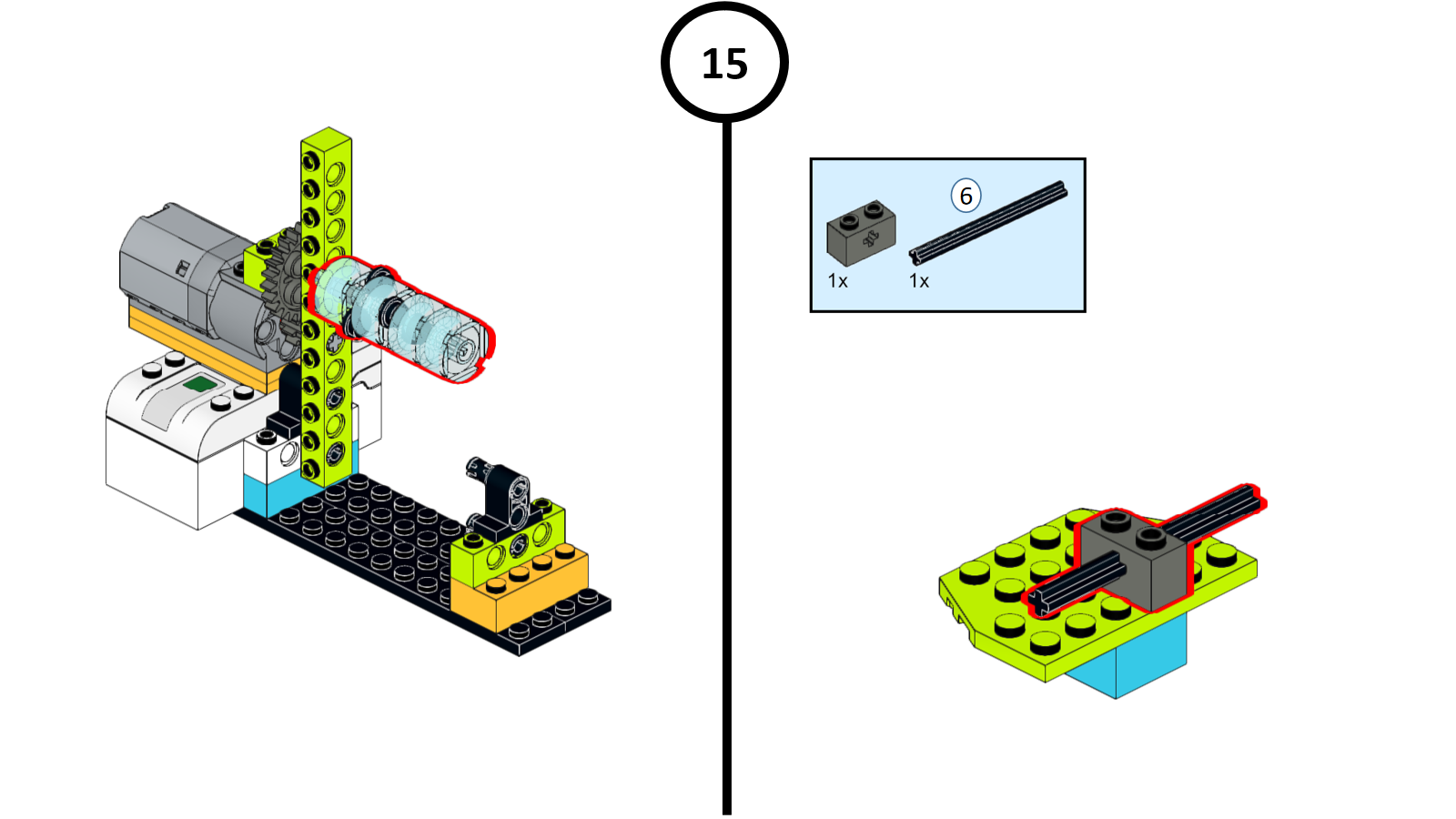 15

6

1x

1x