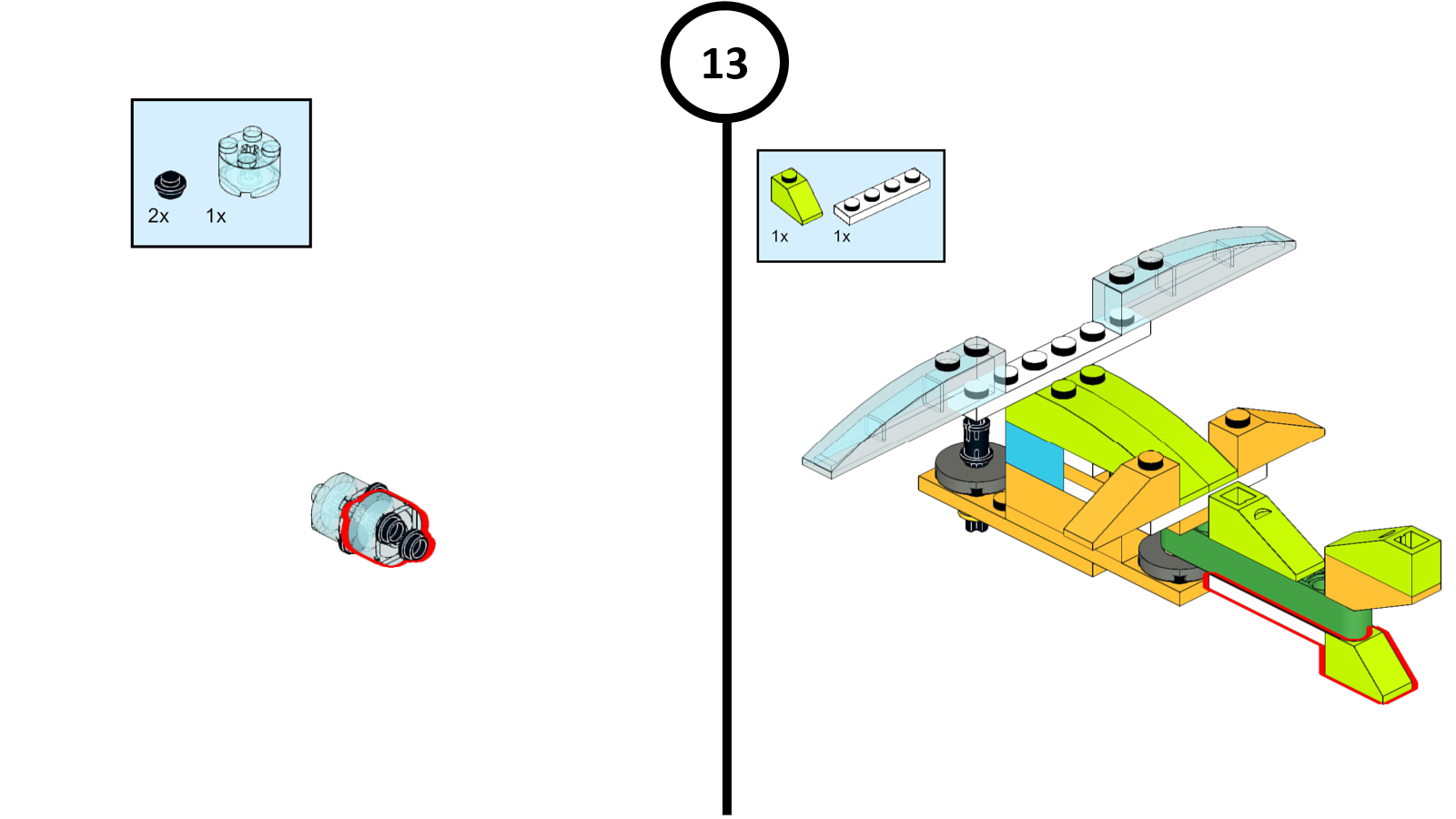 13

2x 1x

1x 1x