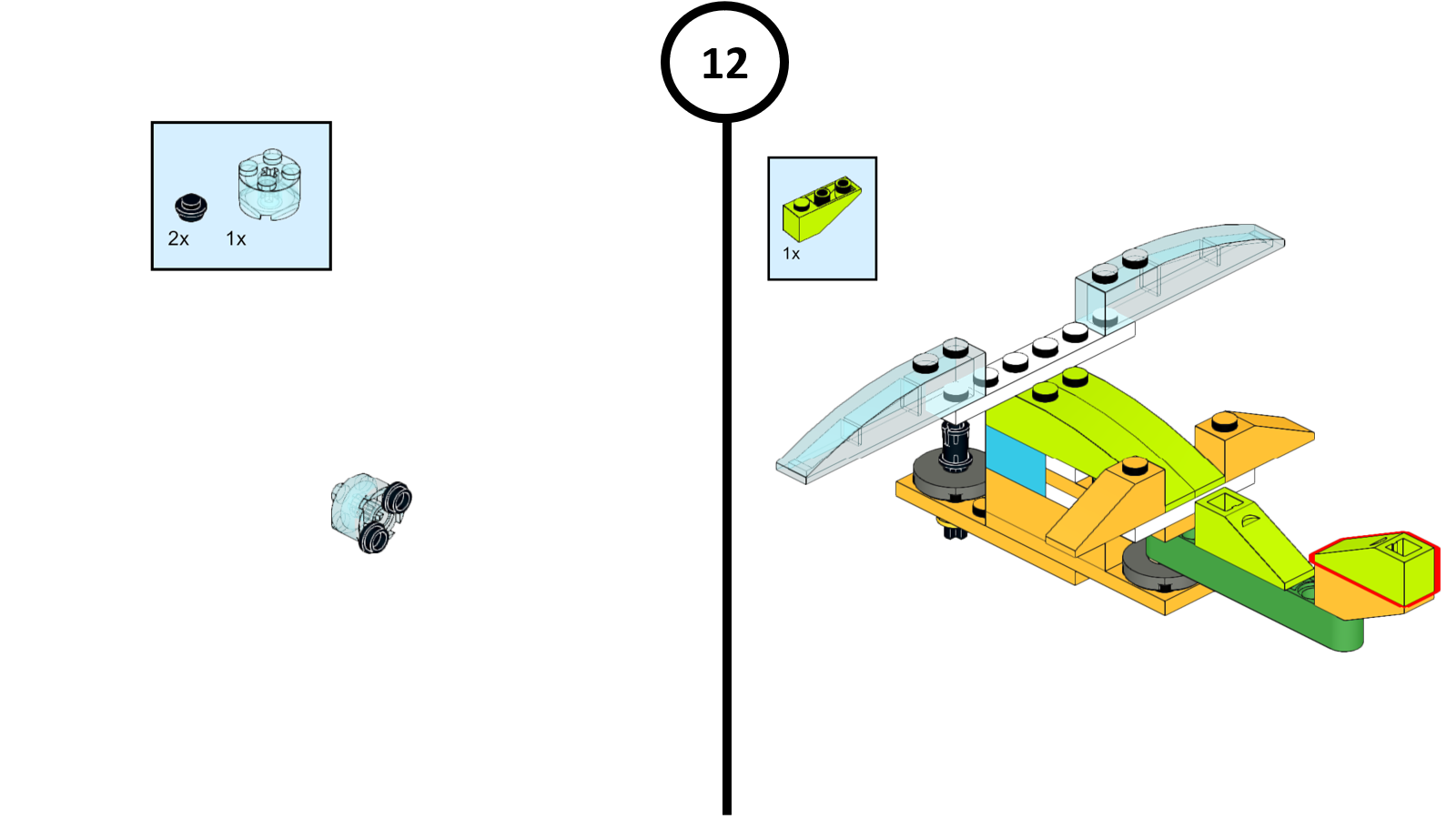 12

2x 1x

1x