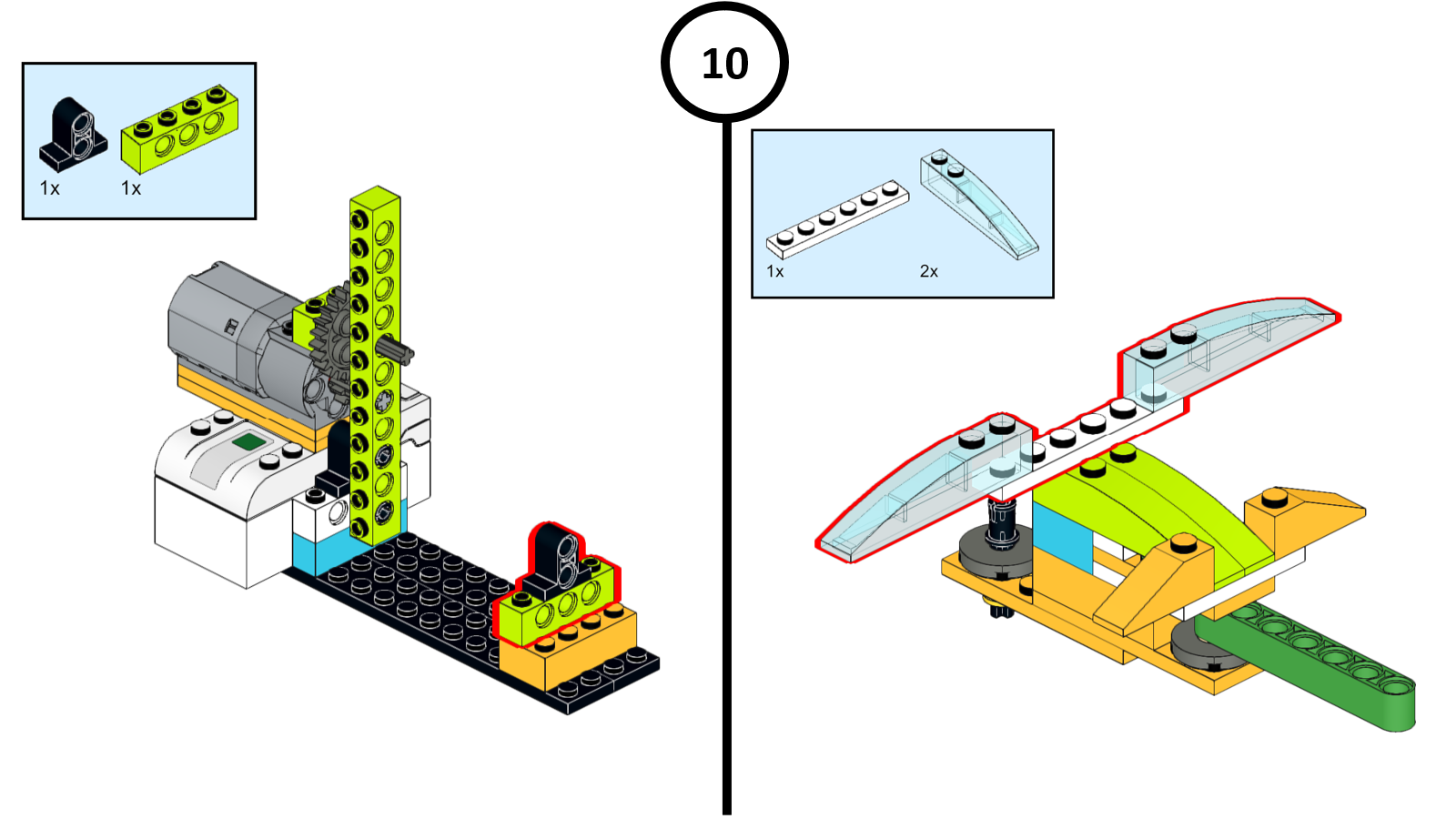 1x 1x

10

1x 2x