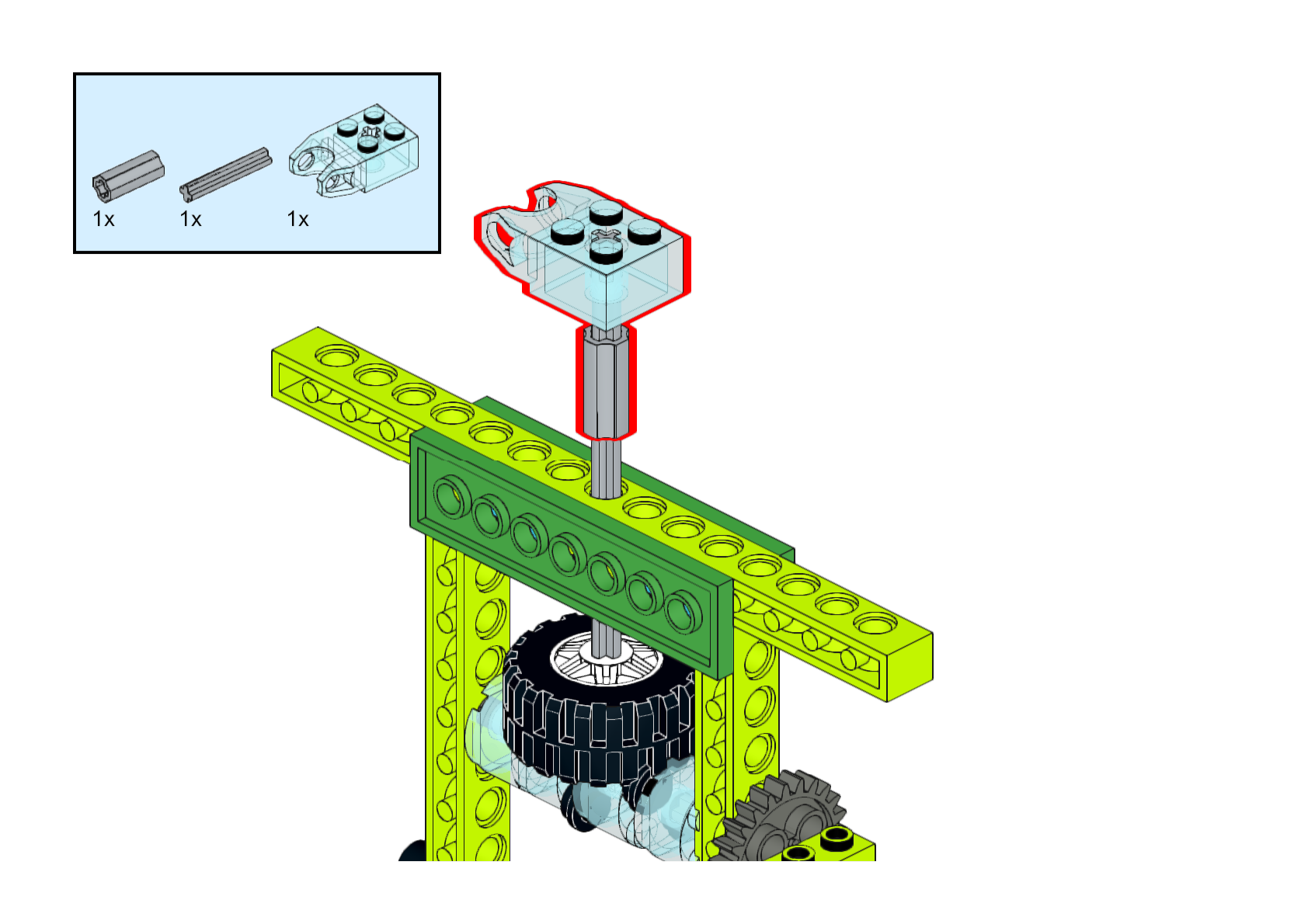 1x 1x 1x