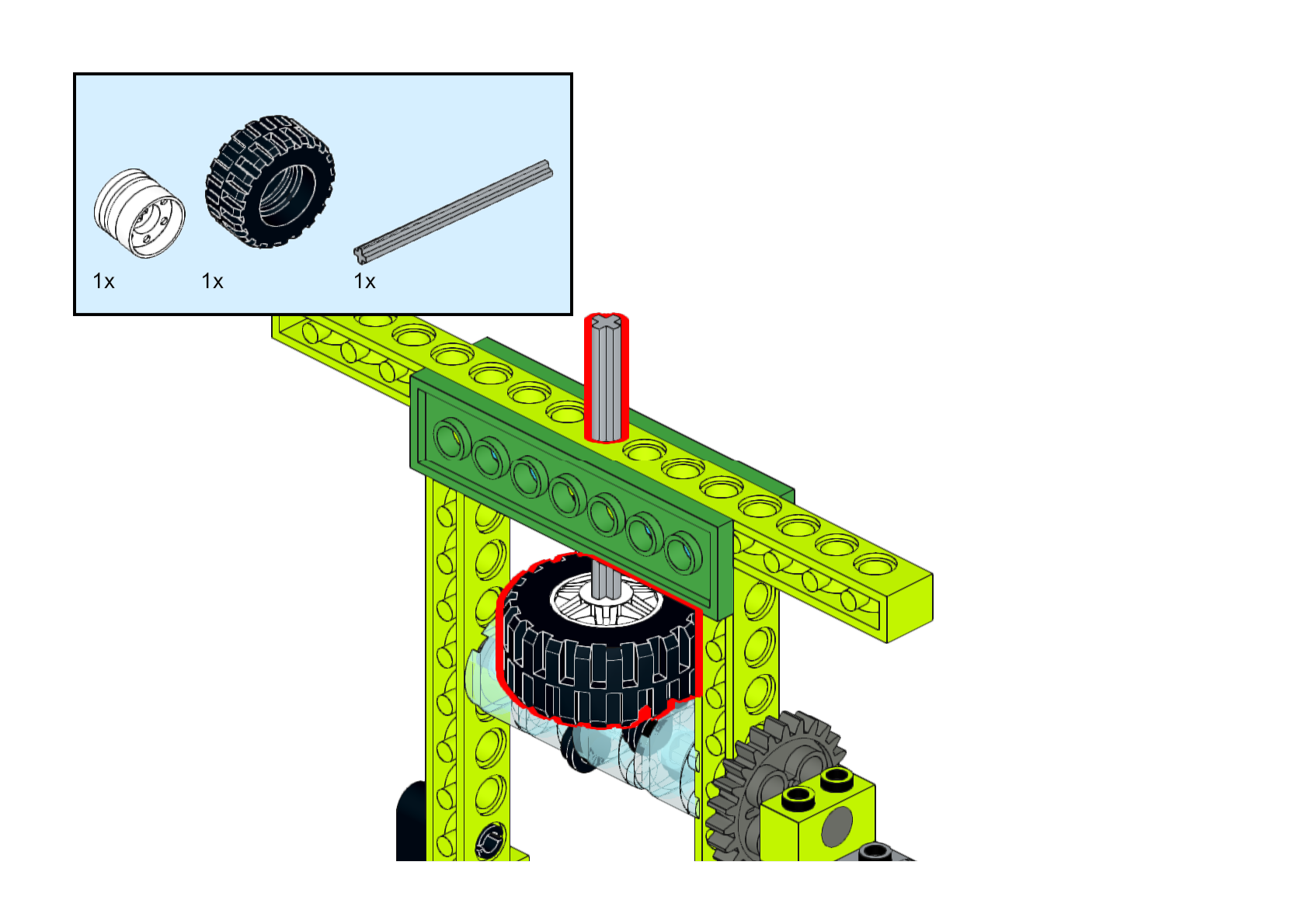 1x 1x 1x