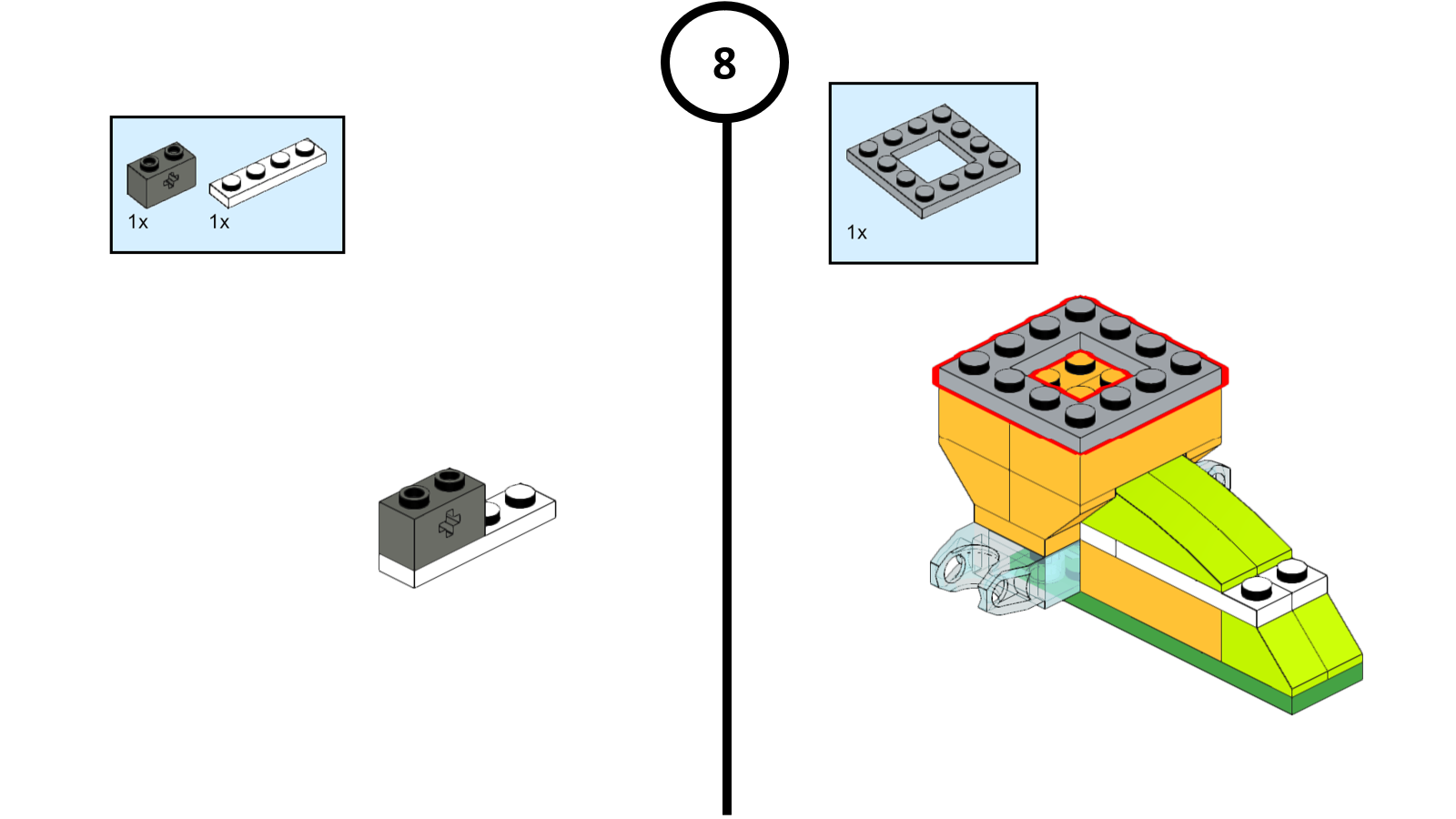 8

1x 1x

1x