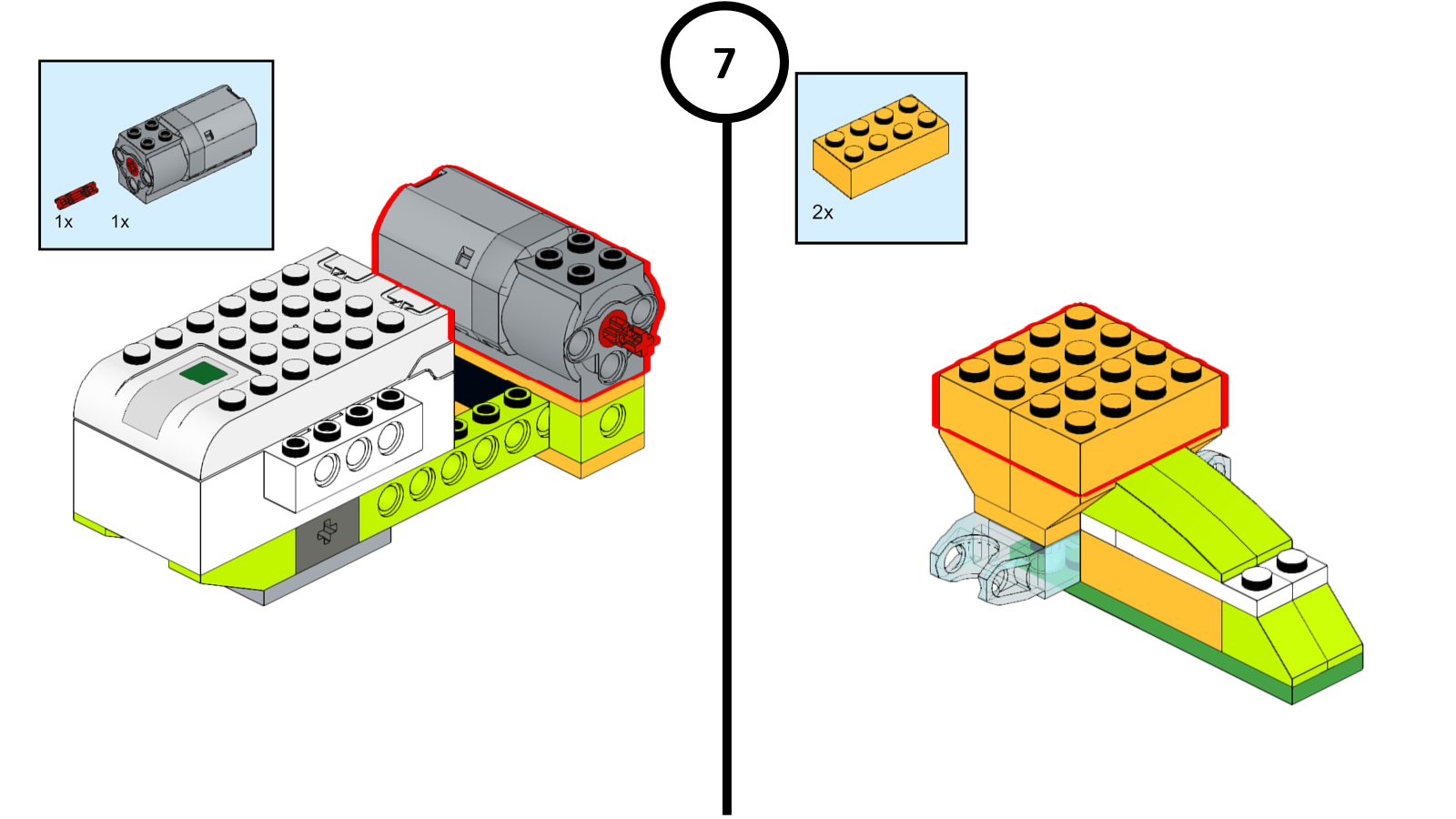 1x 1x

7

2x