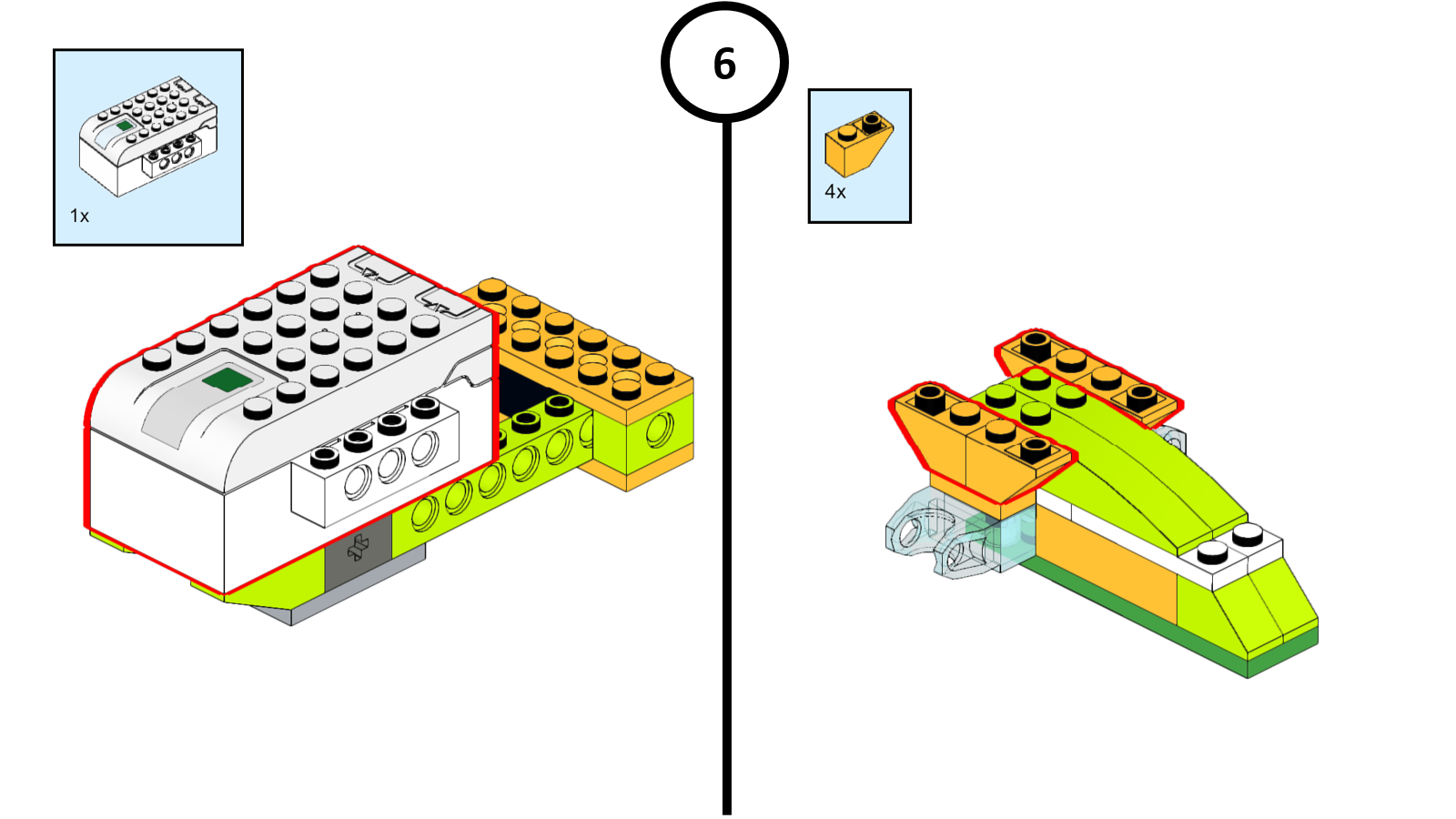 1x

6

4x