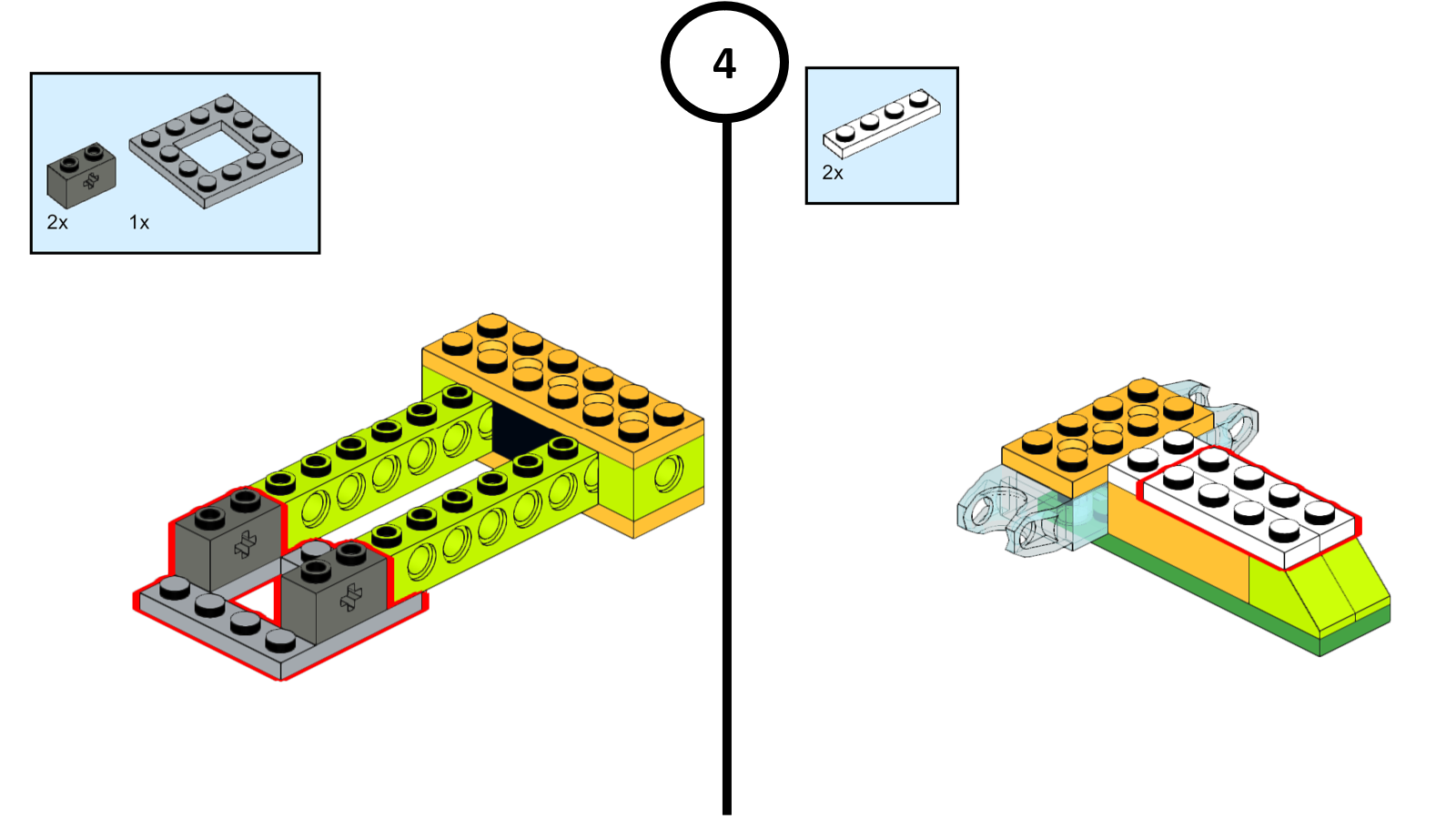 2x 1x

4

2x