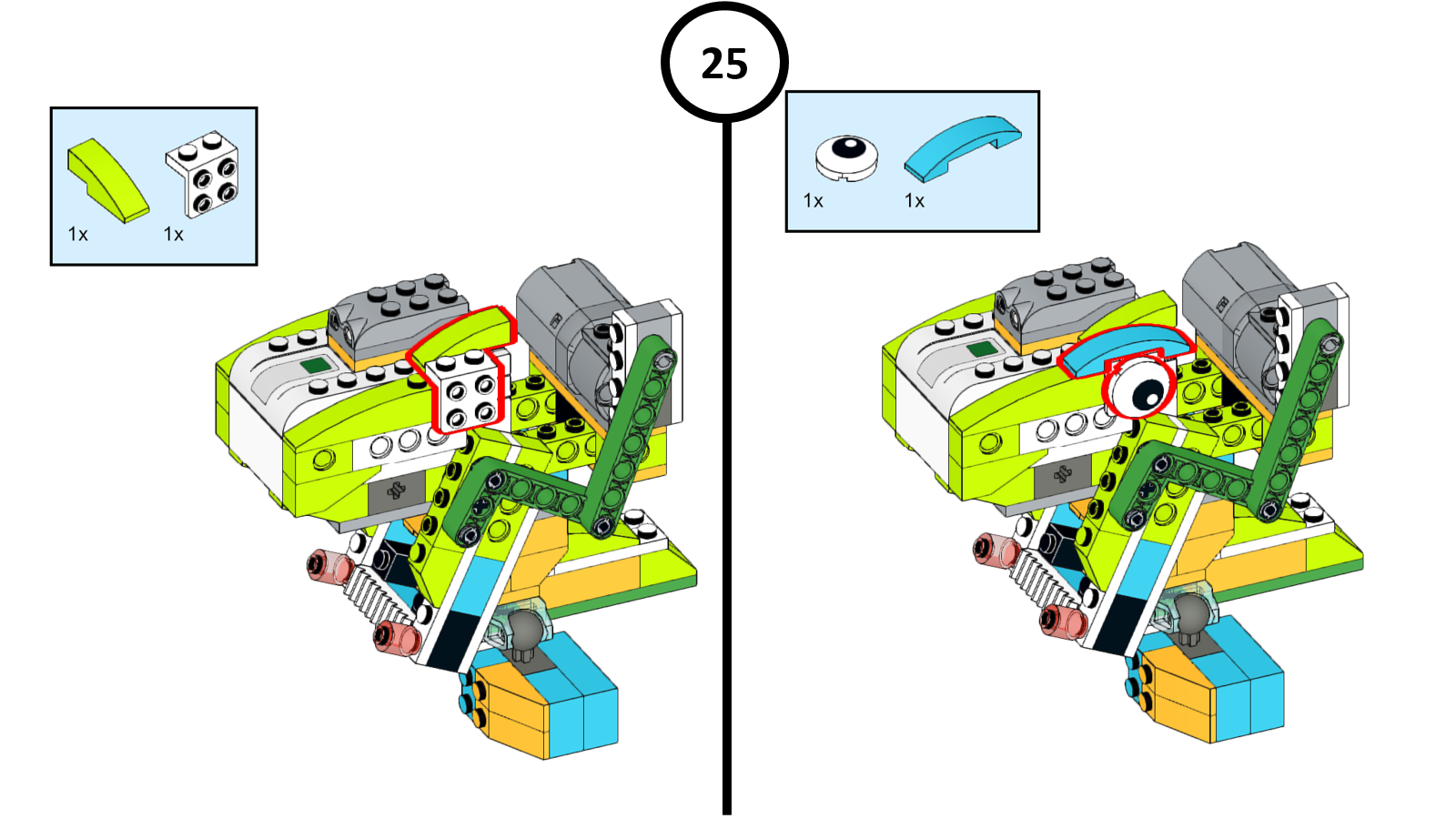 25

1x 1x

1x 1x