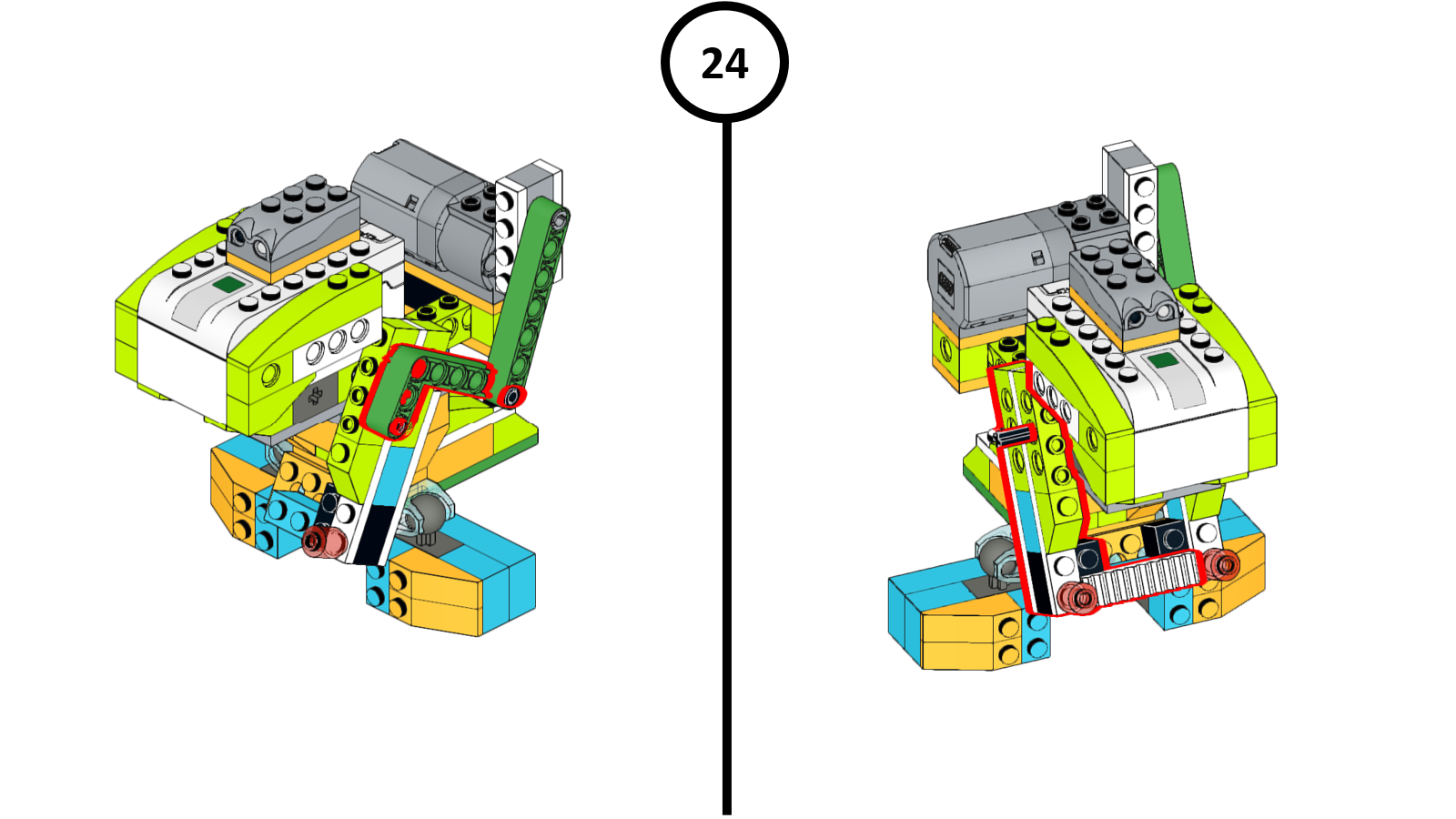 24