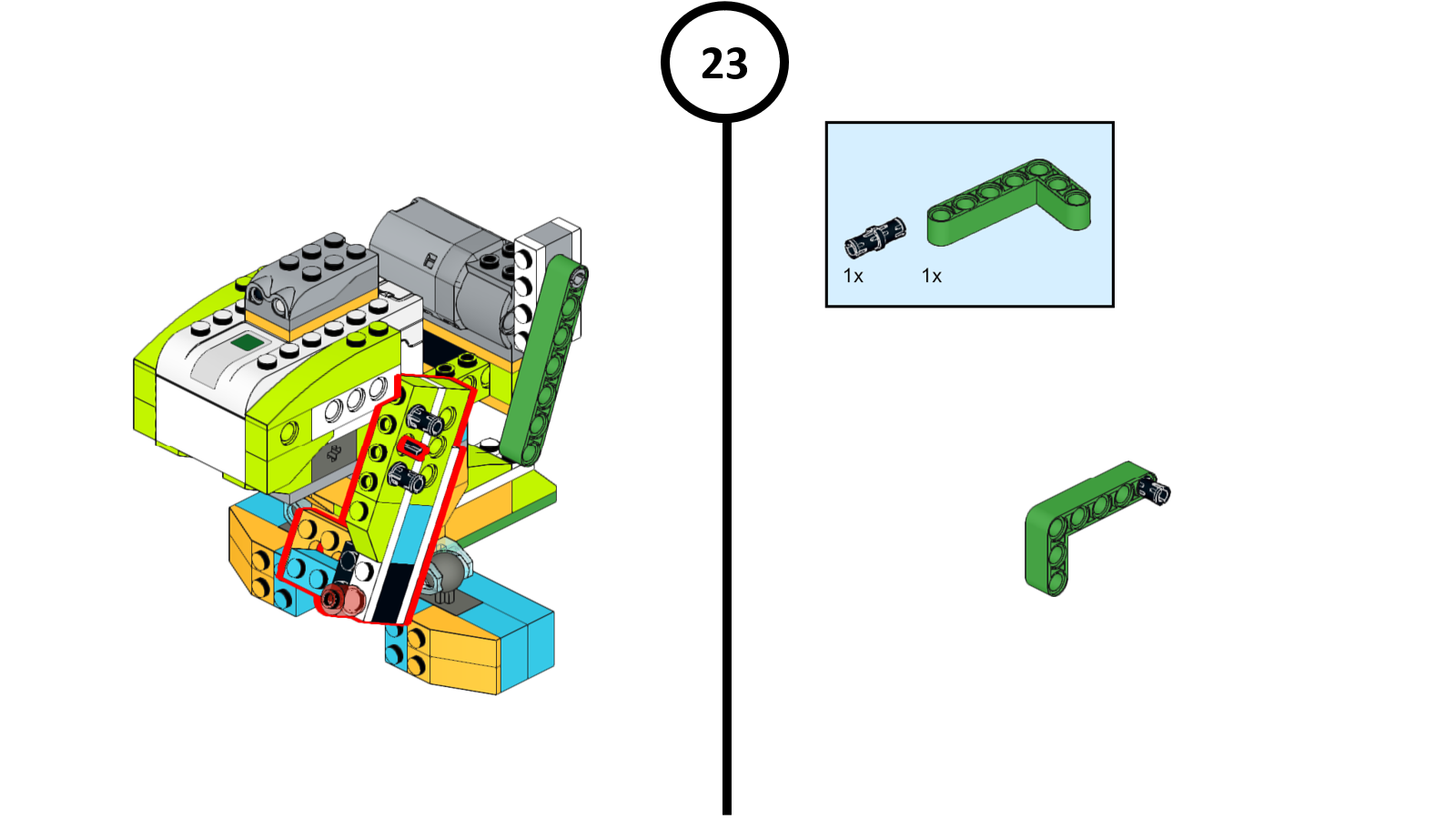 23

1x 1x