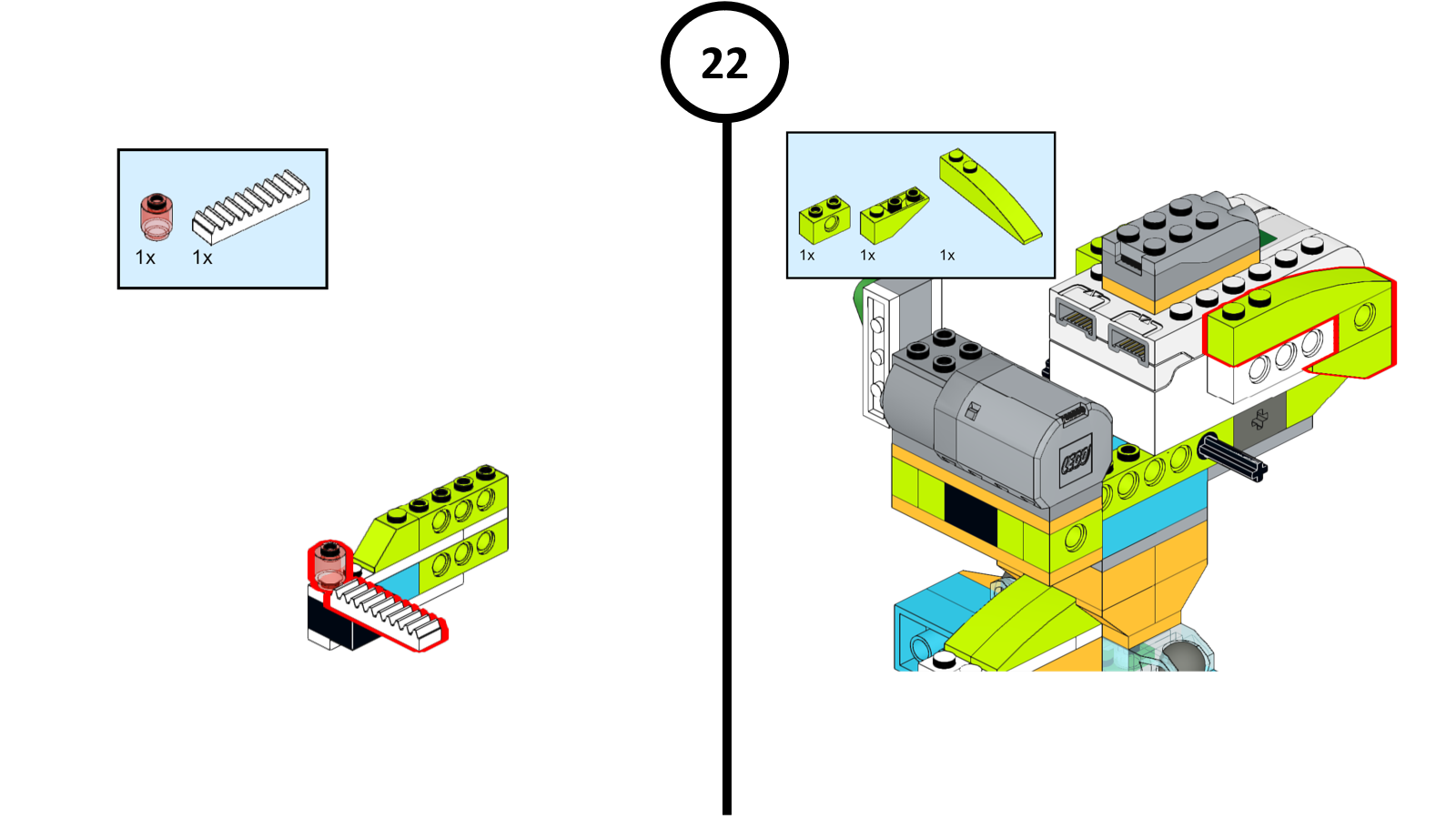 22

1x 1x

1x 1x 1x

LEGO