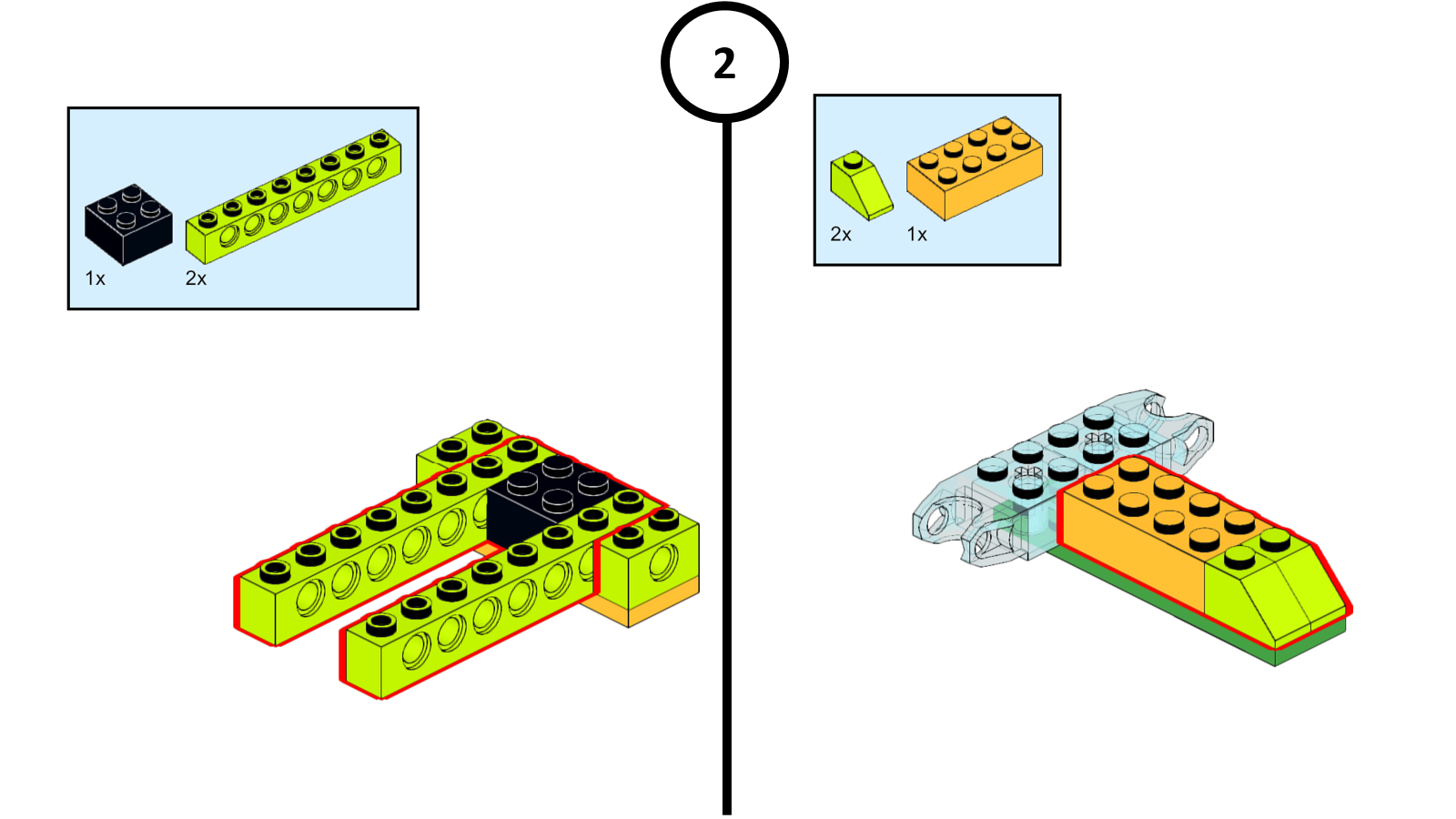 2

1x 2x

2x 1x