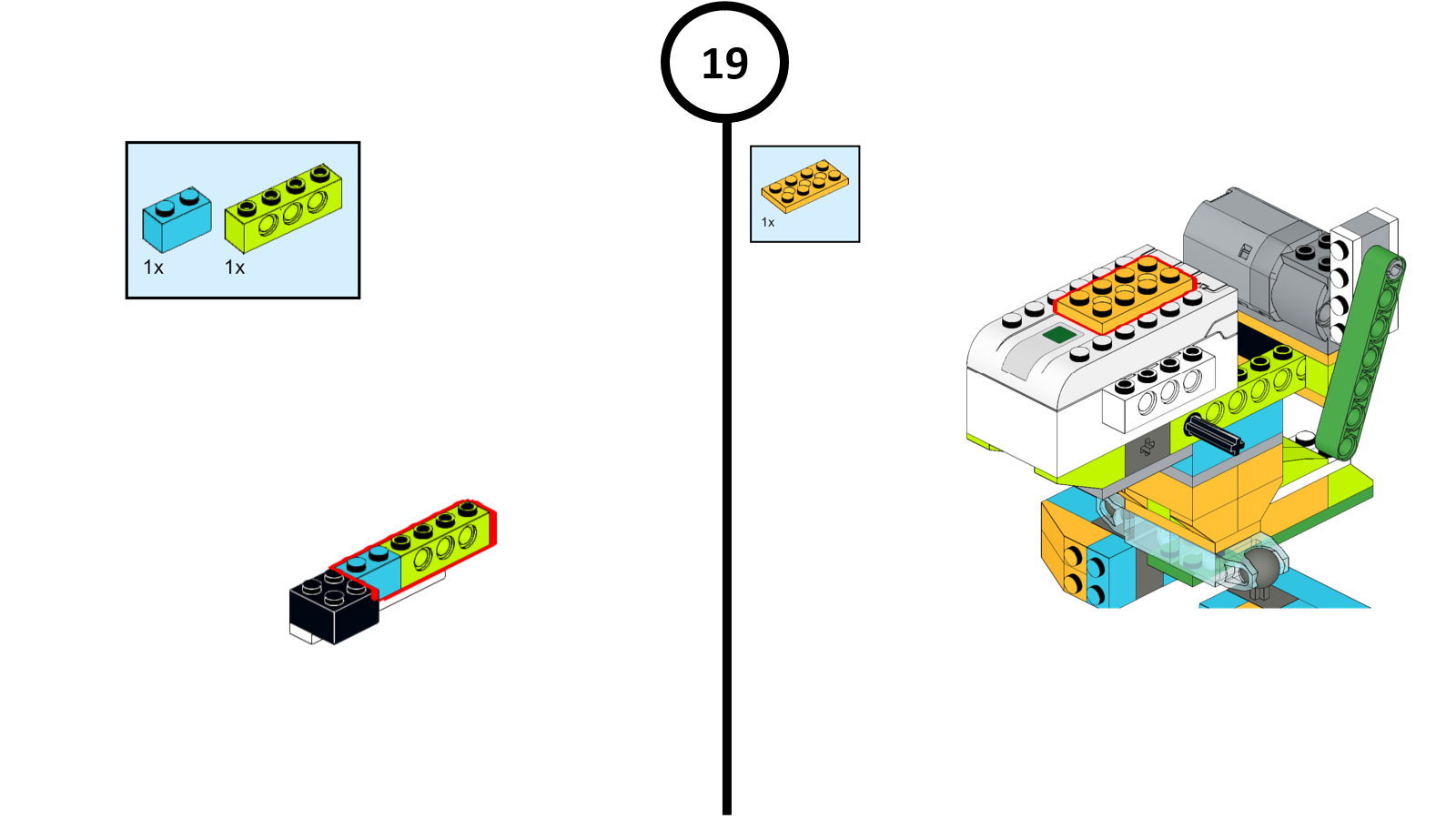 19

1x 1x

1x