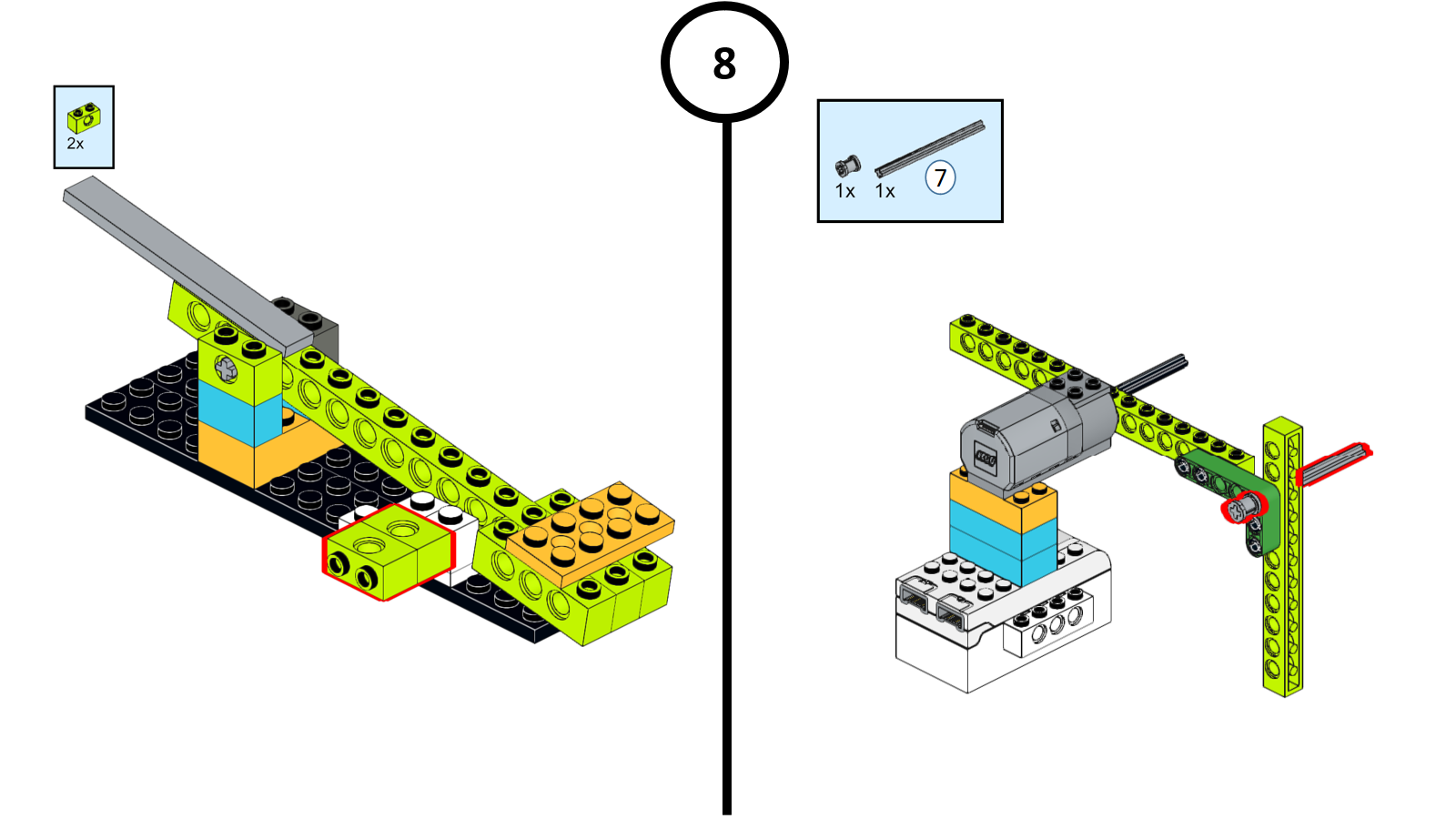 8

2x

1x 1x 7