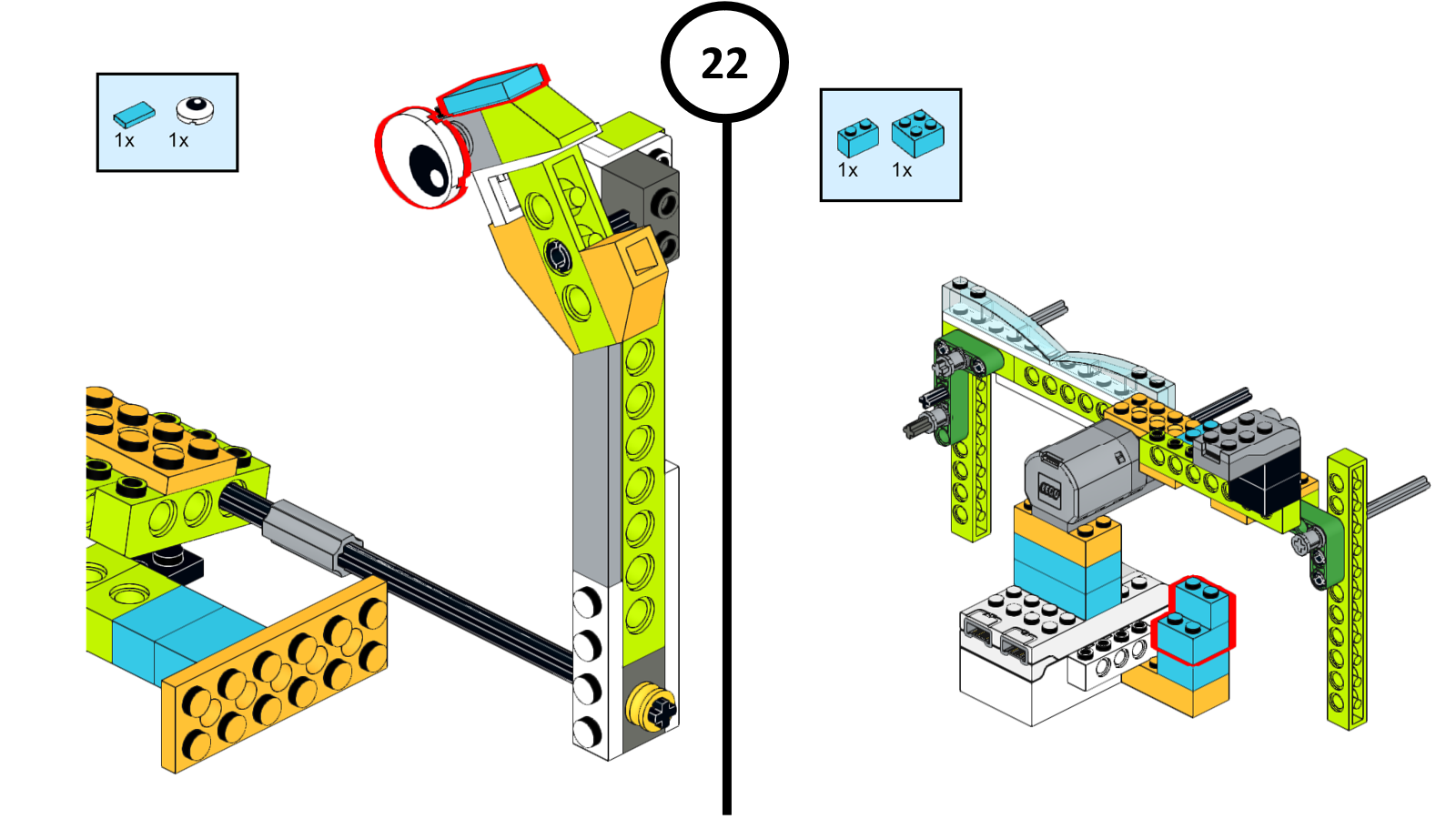 1x 1x

22

1x 1x