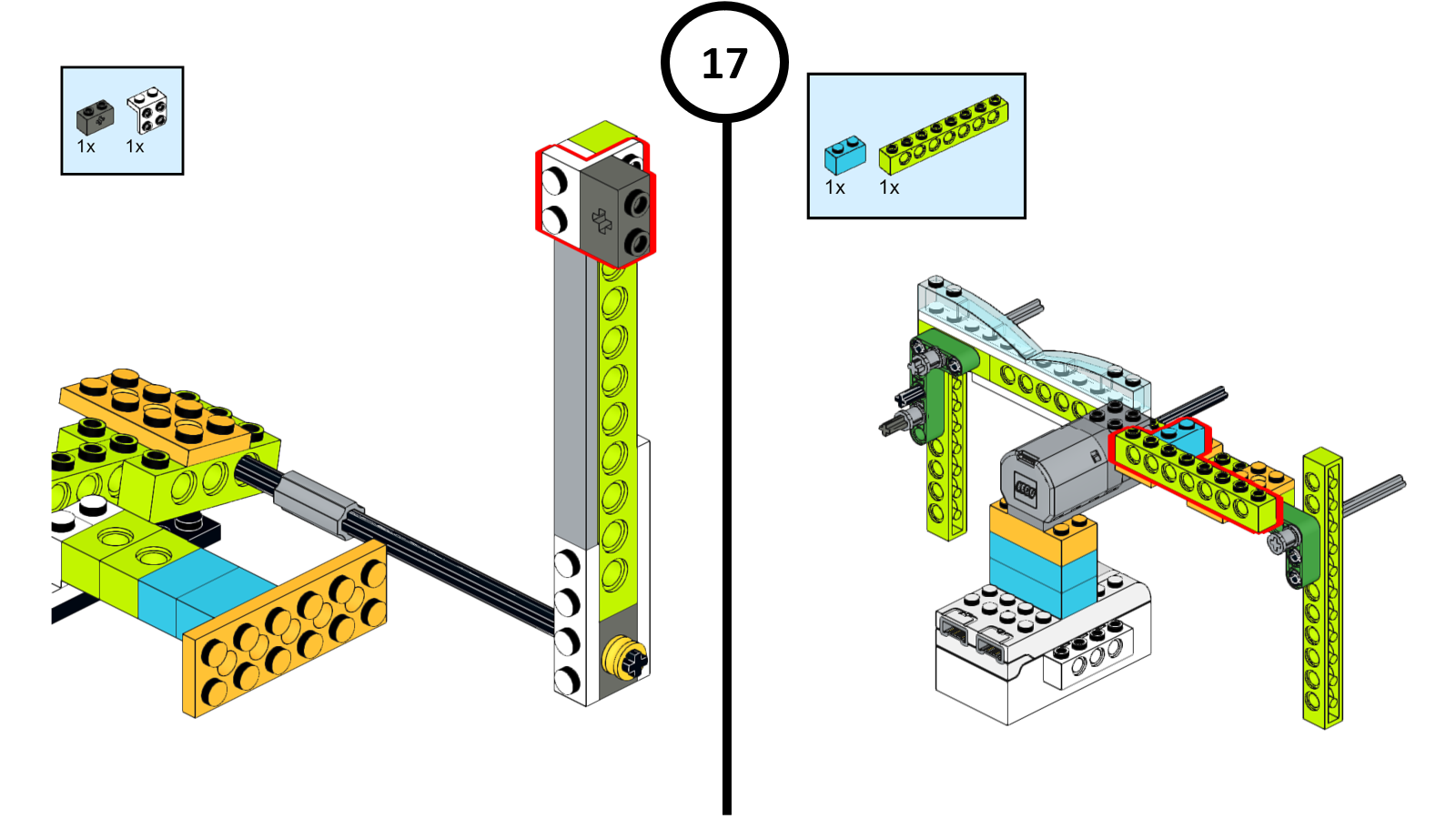 1x 1x

17

1x 1x