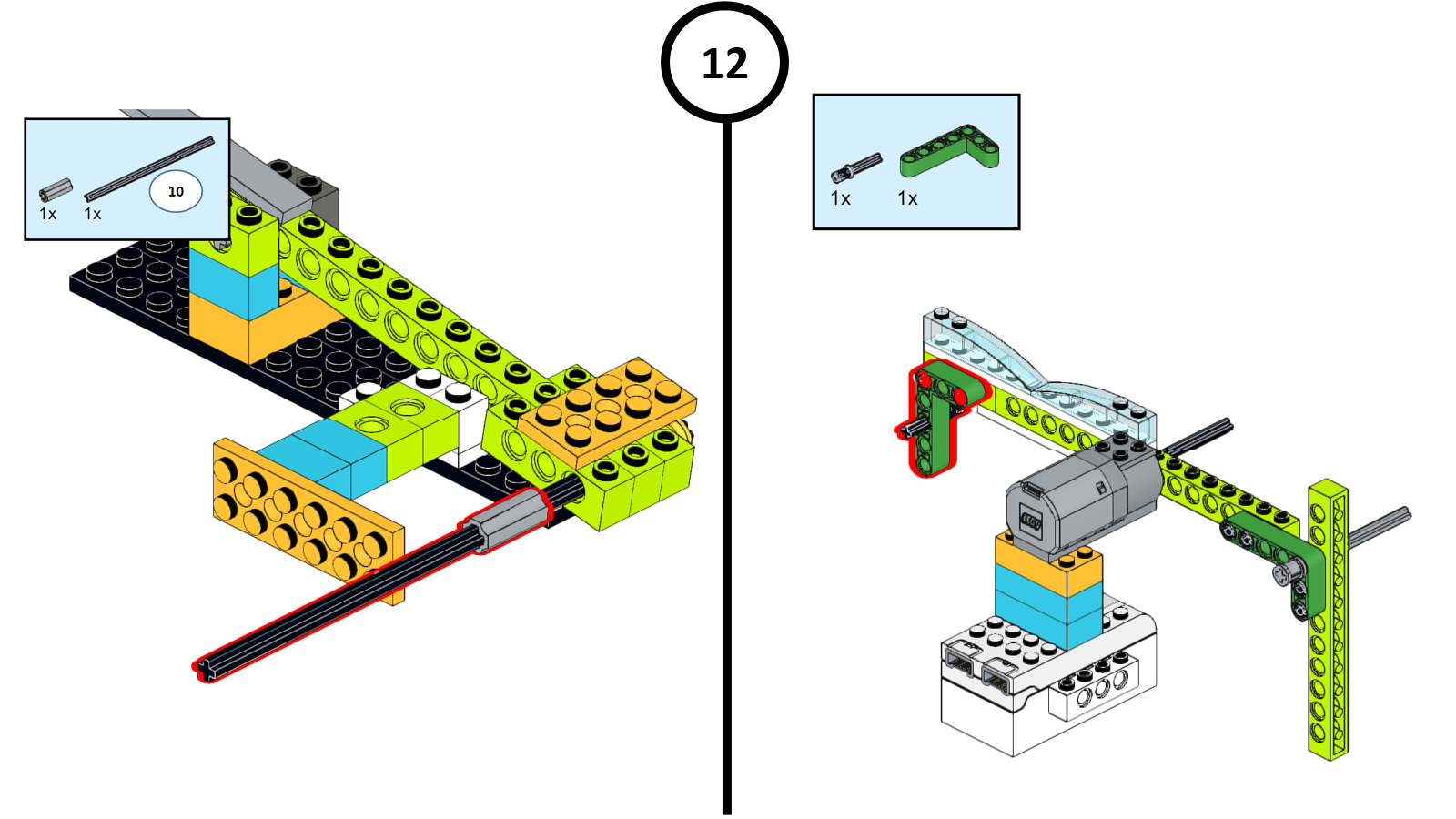 12

10
1x 1x

1x 1x