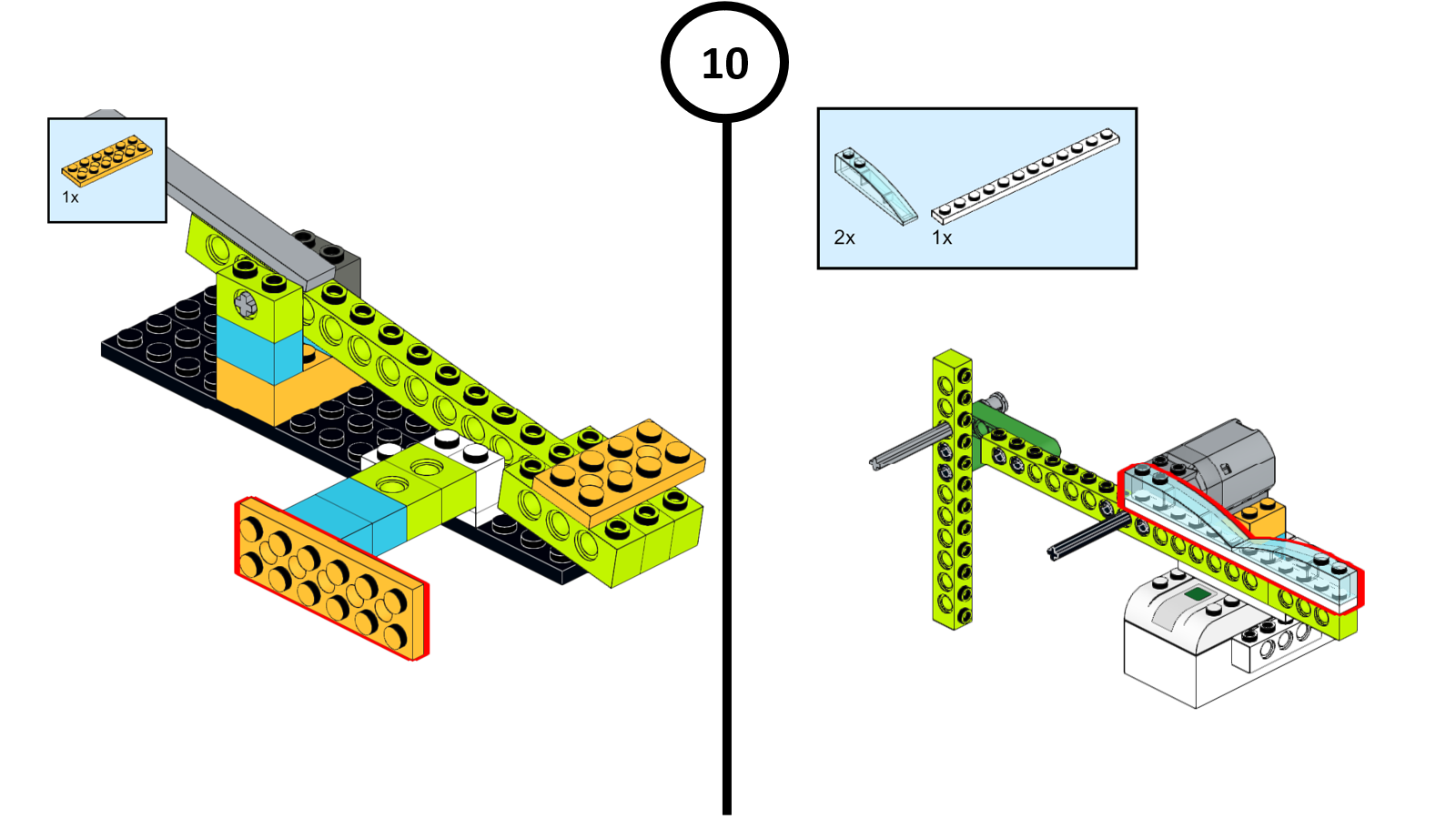 10

1x

2x

1x