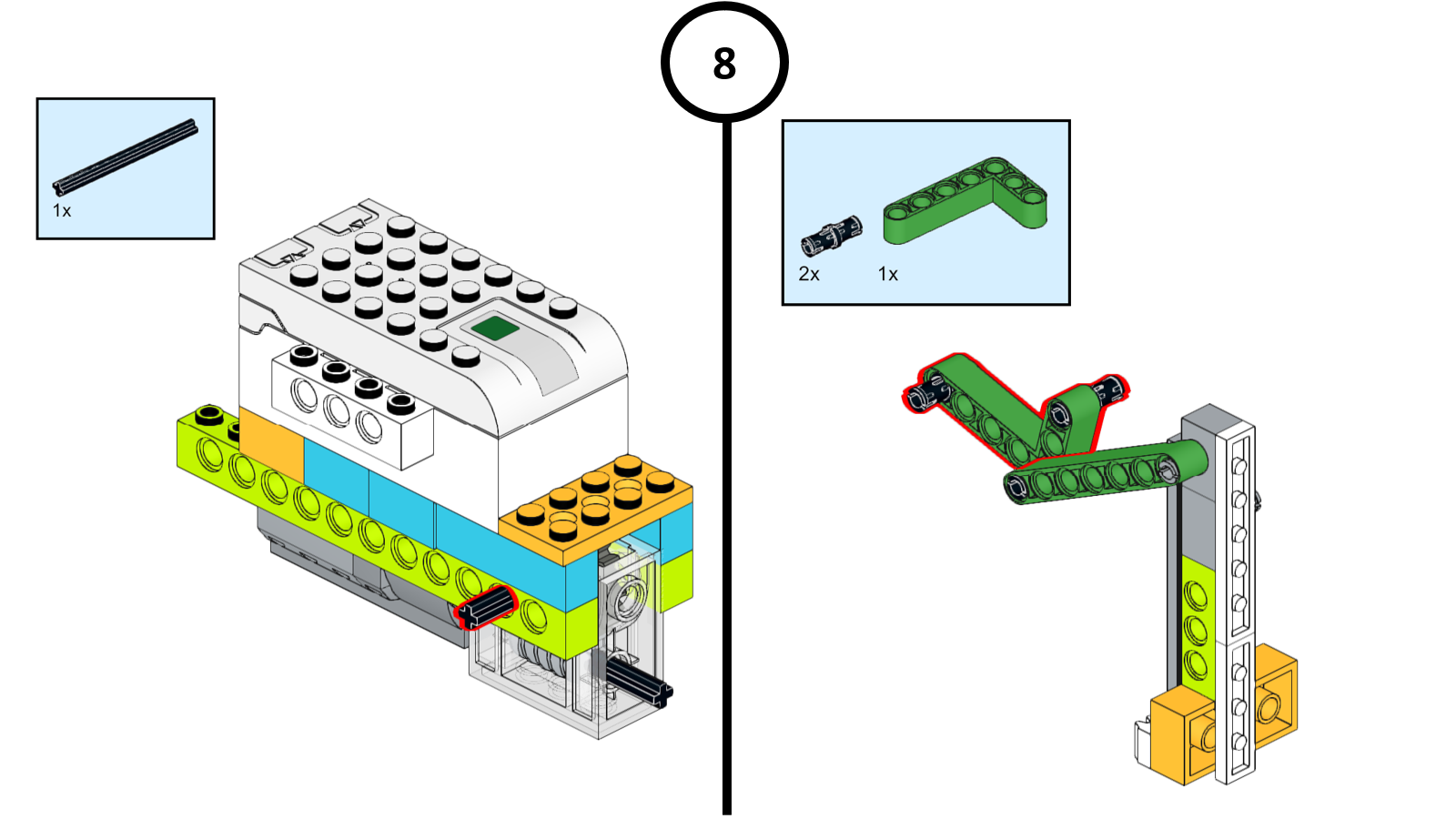 8

1x

2x 1x