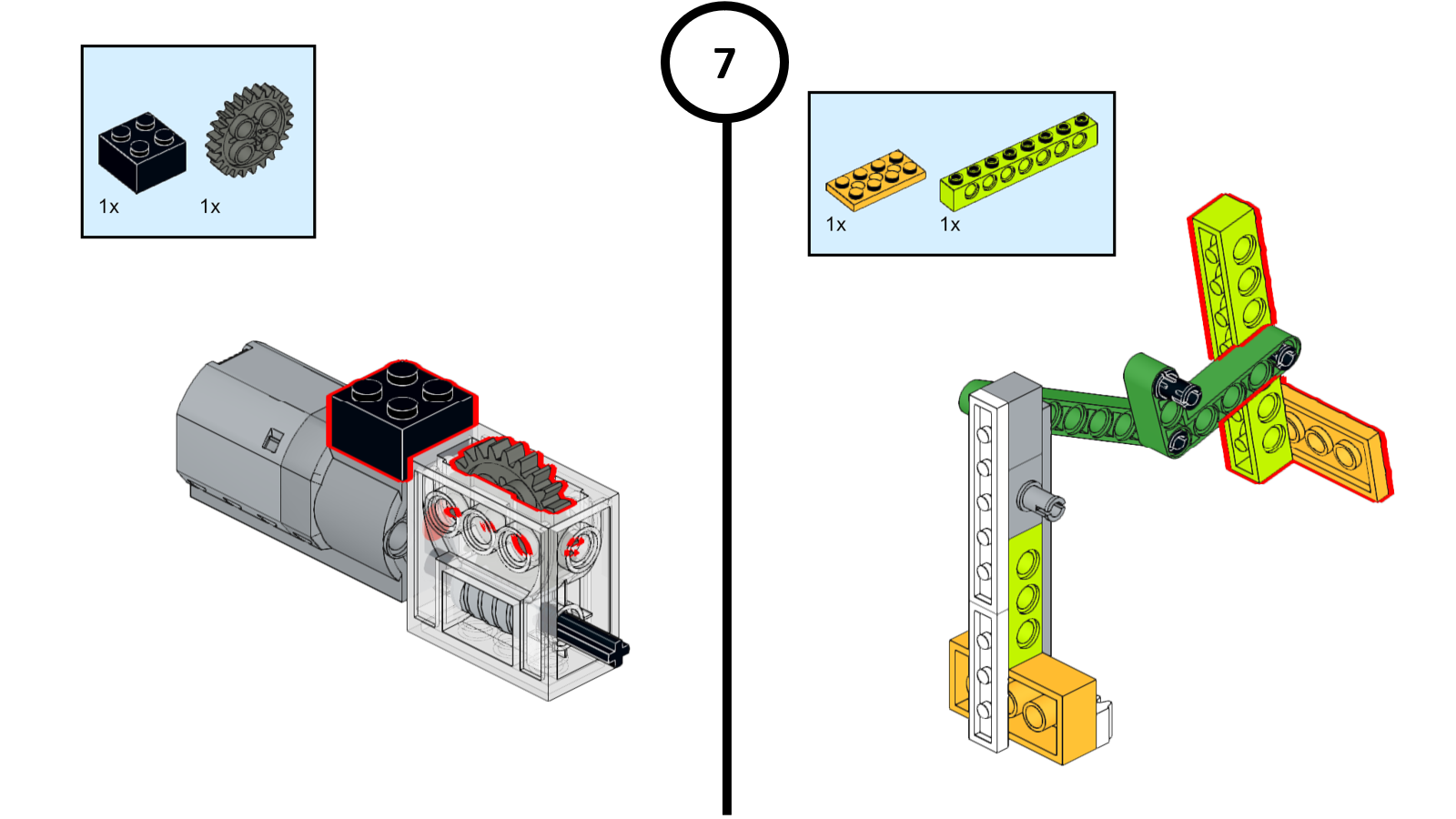 1x 1x

7

1x 1x