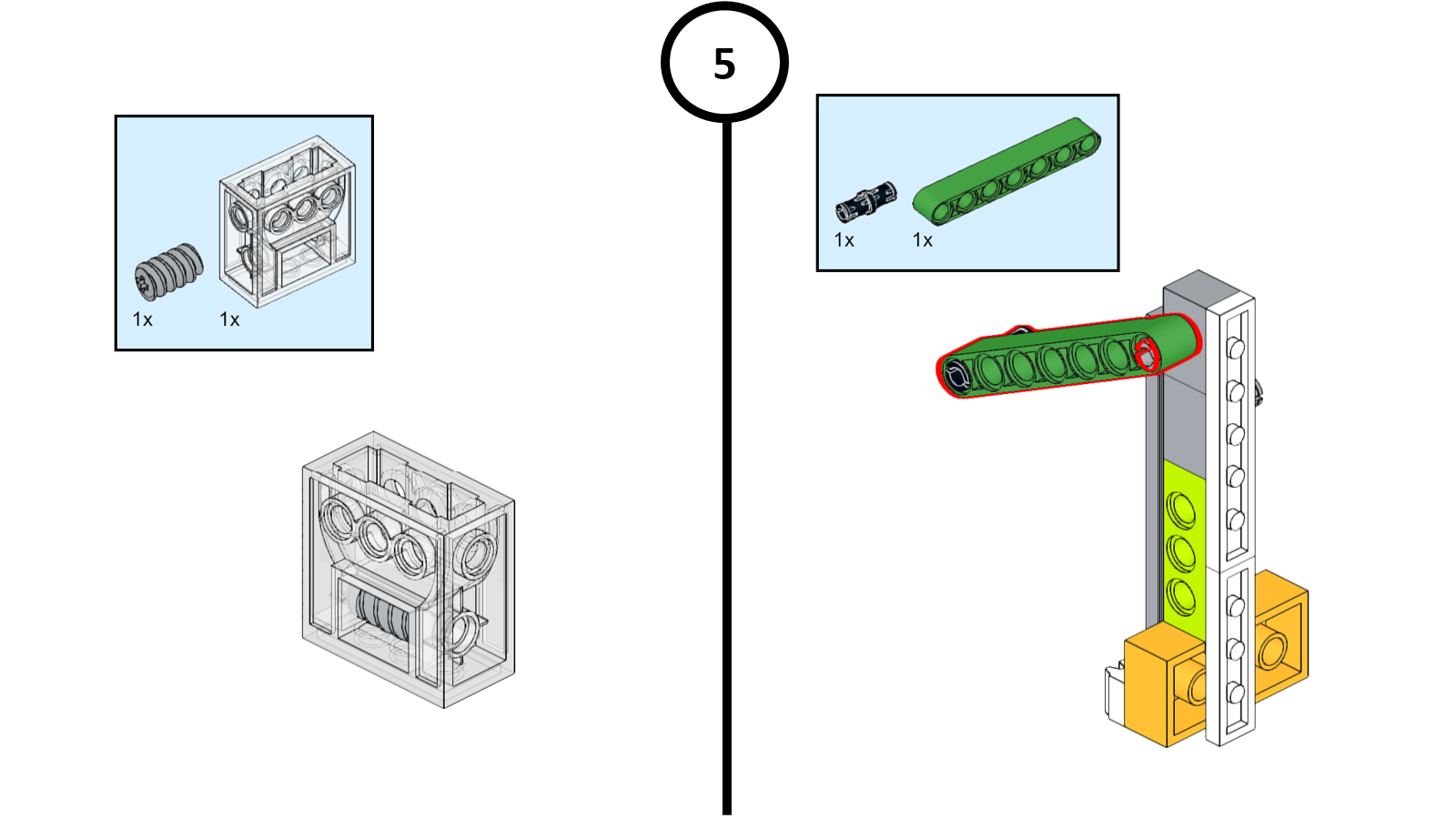 5

1x 1x

1x 1x