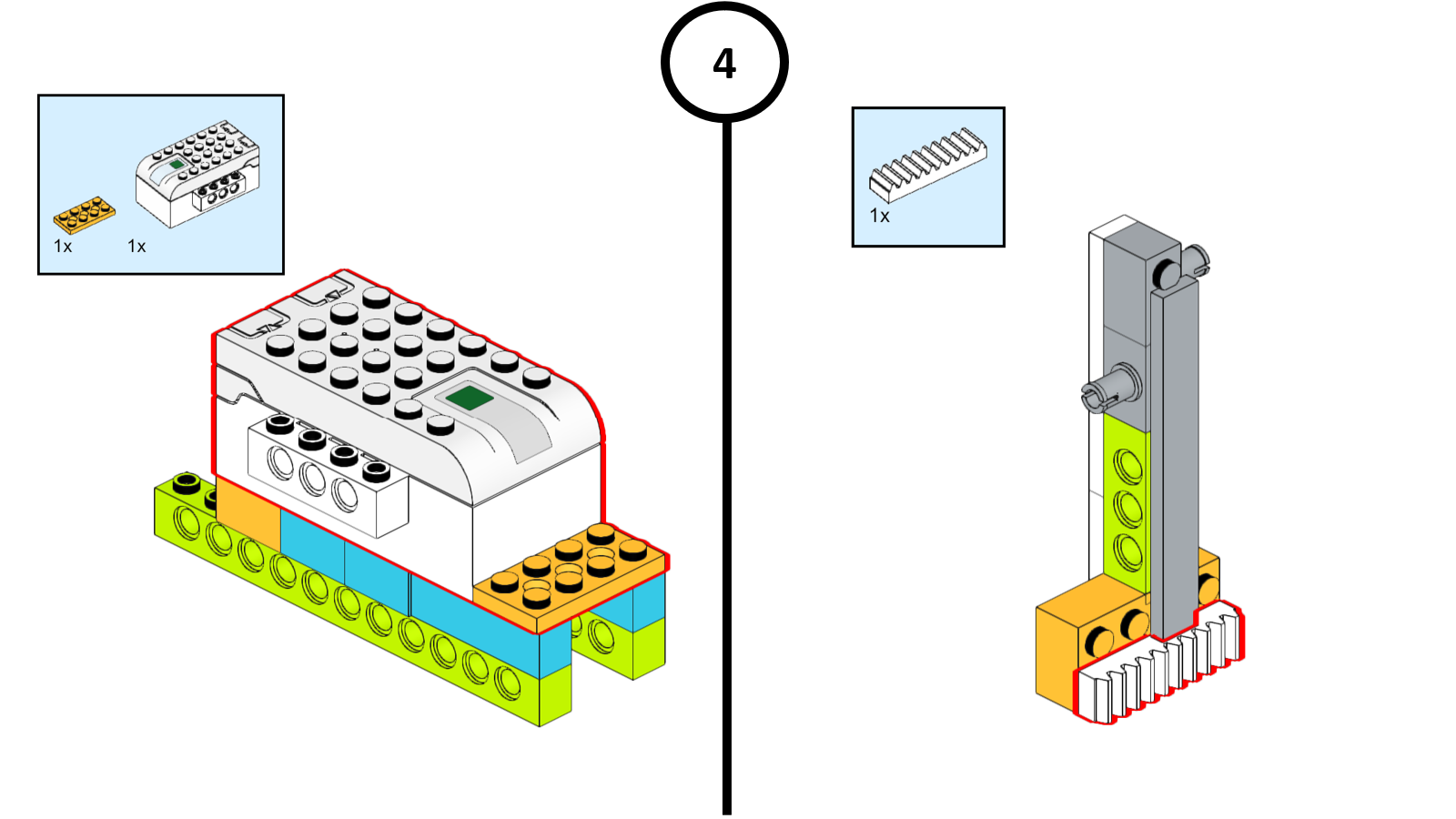 4

1x 1x

1x